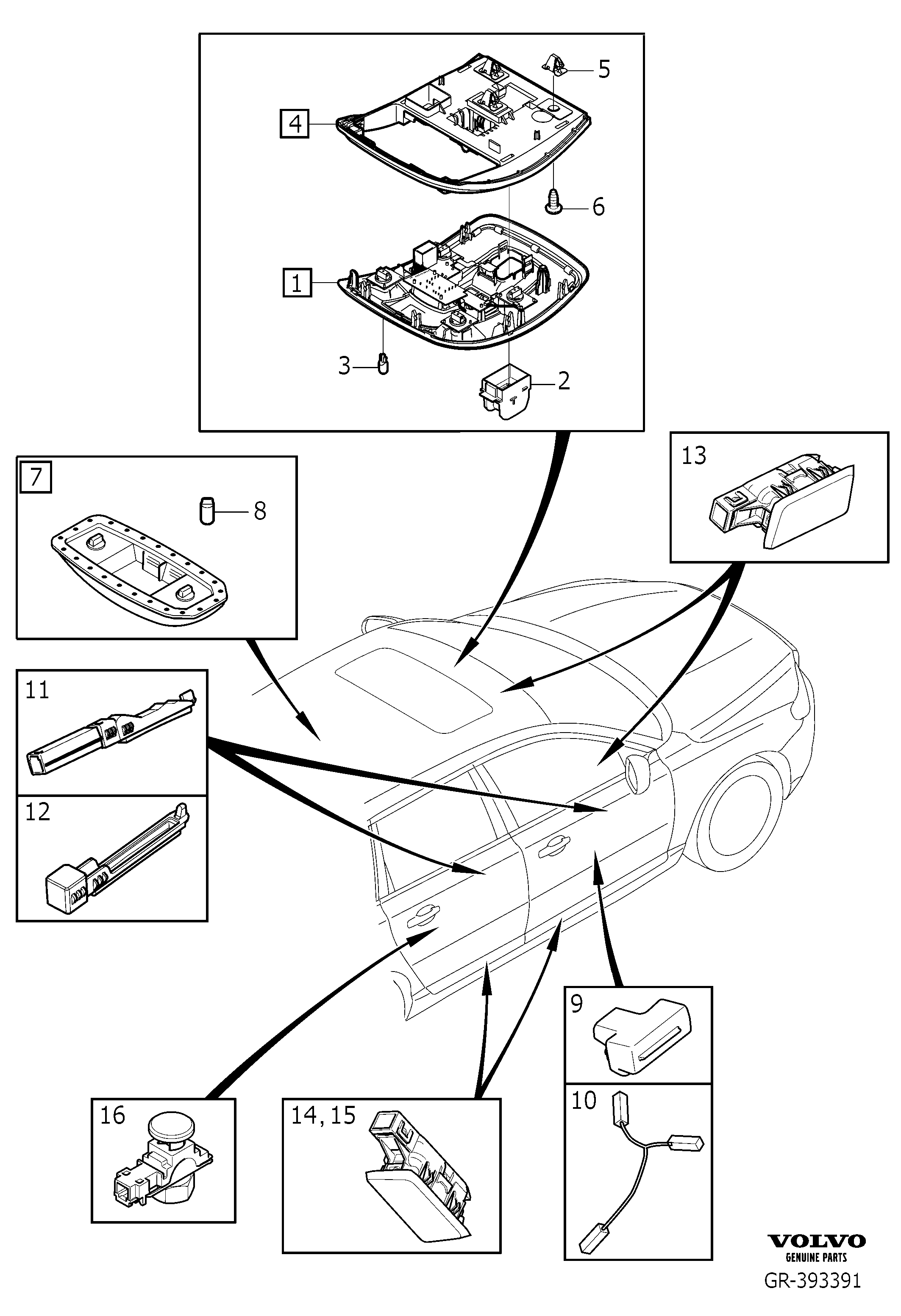 5
4
6
1
3
2
7
8
13
11
12
9
10
16
14, 15

VOLVO
GENUINE PARTS
GR-393391