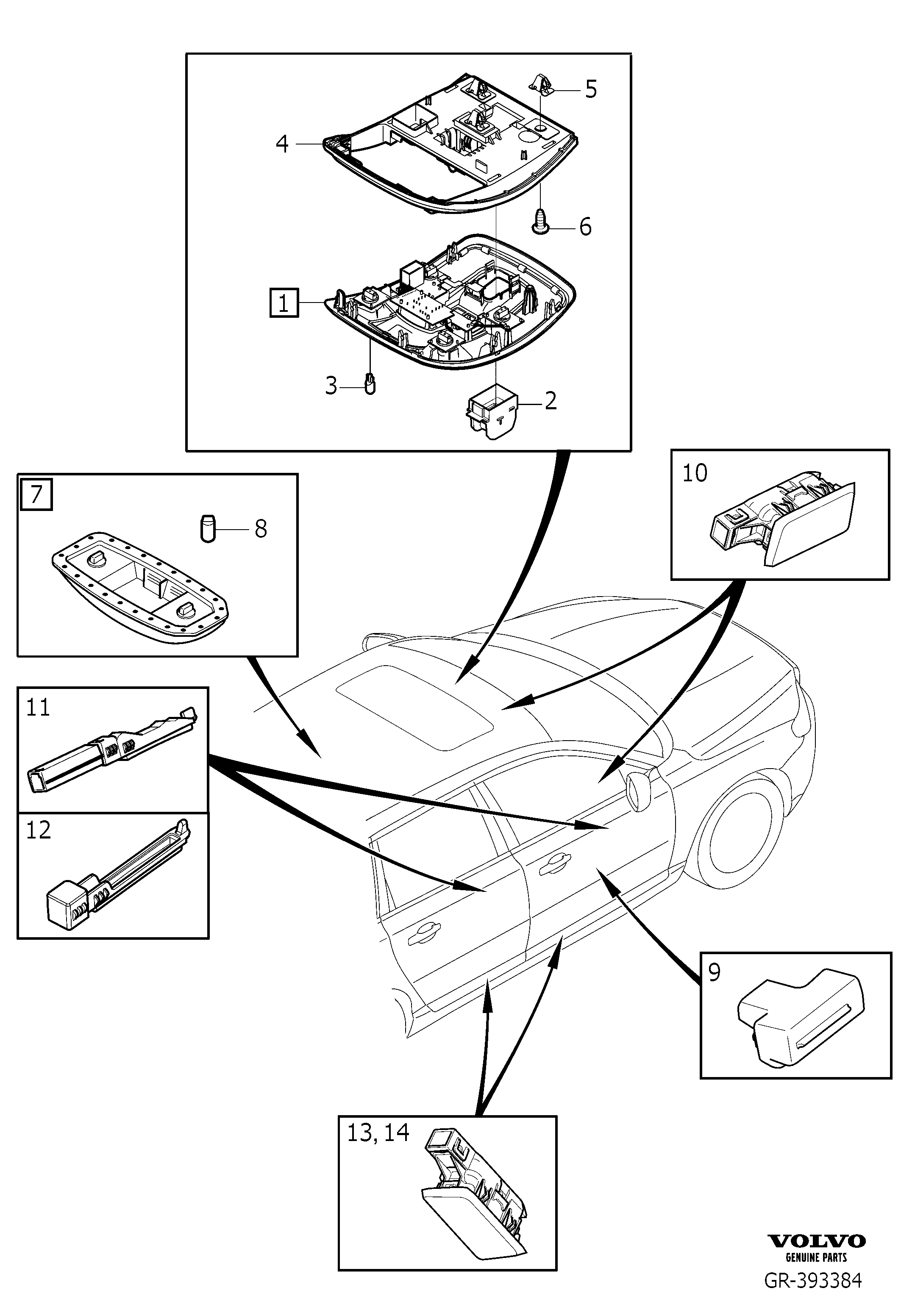 5
4
6
1
3
2
7
8
10
11
12
9
13, 14
VOLVO
GENUINE PARTS
GR-393384