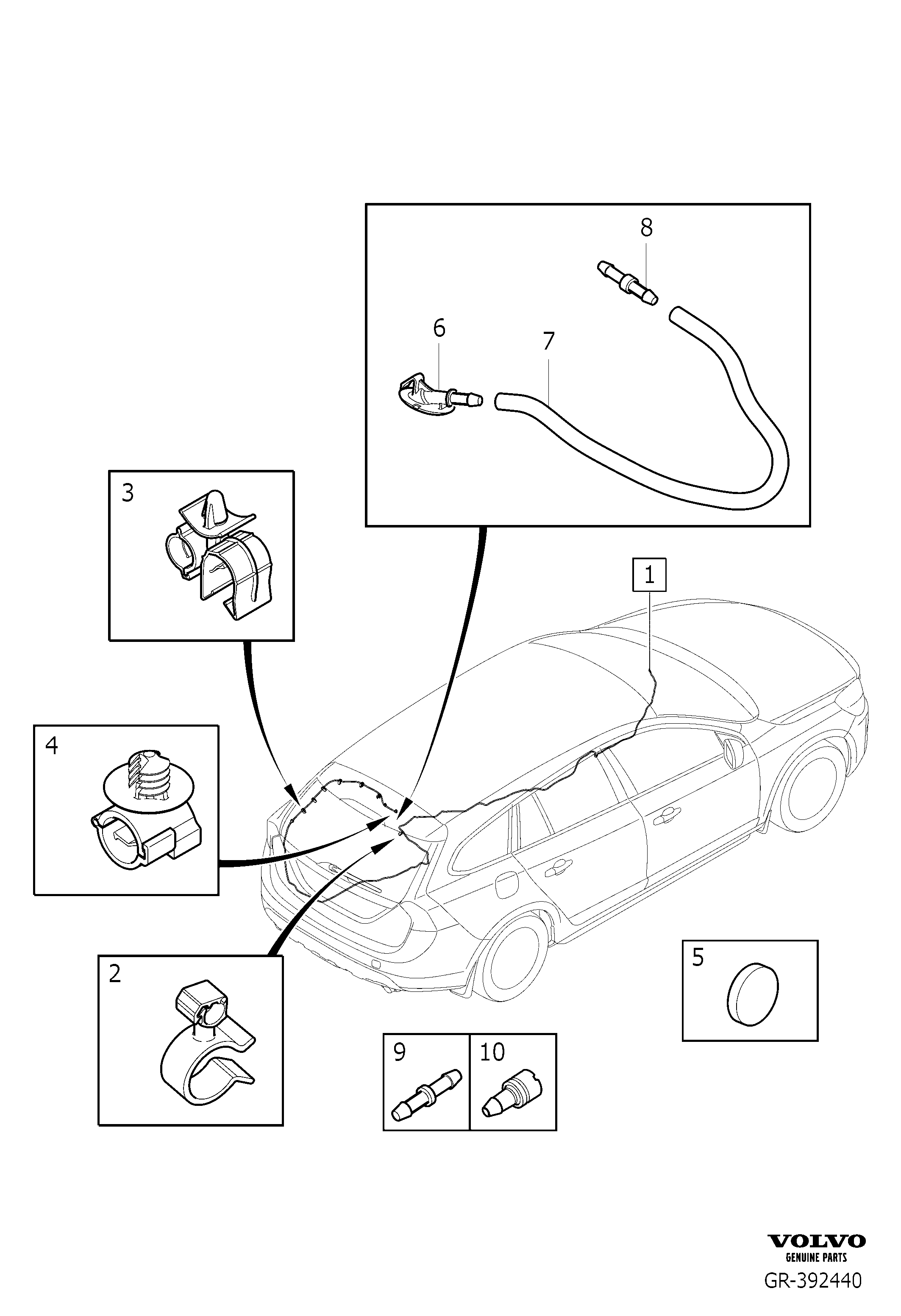 8

6

7

3

1

4

5

2

9

10

VOLVO
GENUINE PARTS
GR-392440