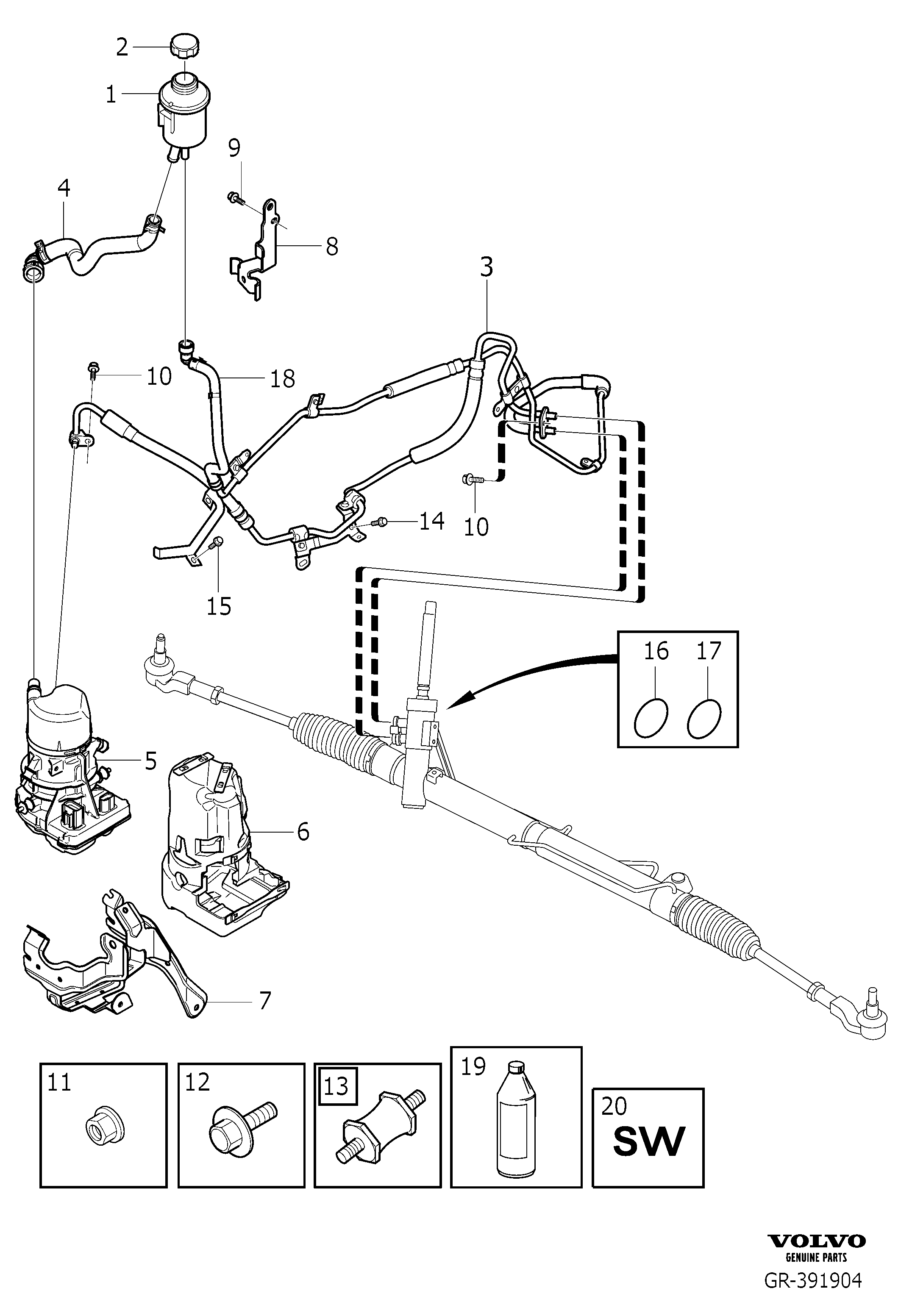 2
1
9
4
8
3
10
18
14
10
15
16
17
5
6
7
11
12
13
19
20
SW

VOLVO
GENUINE PARTS
GR-391904