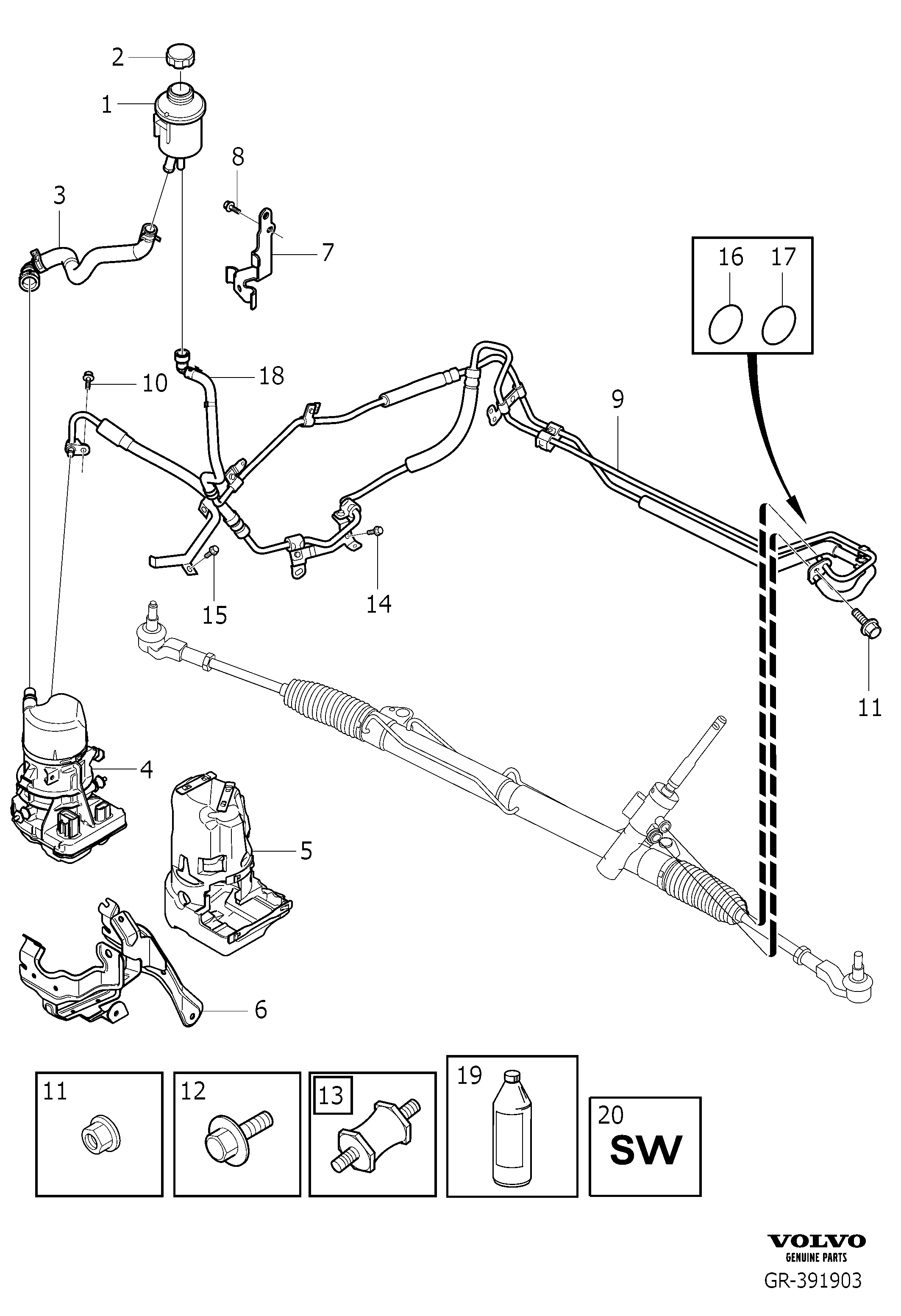 2
1
8
3
7
16
17
10
18
9
15
14
11
4
5
6
11
12
13
19
20
SW
VOLVO
GENUINE PARTS
GR-391903