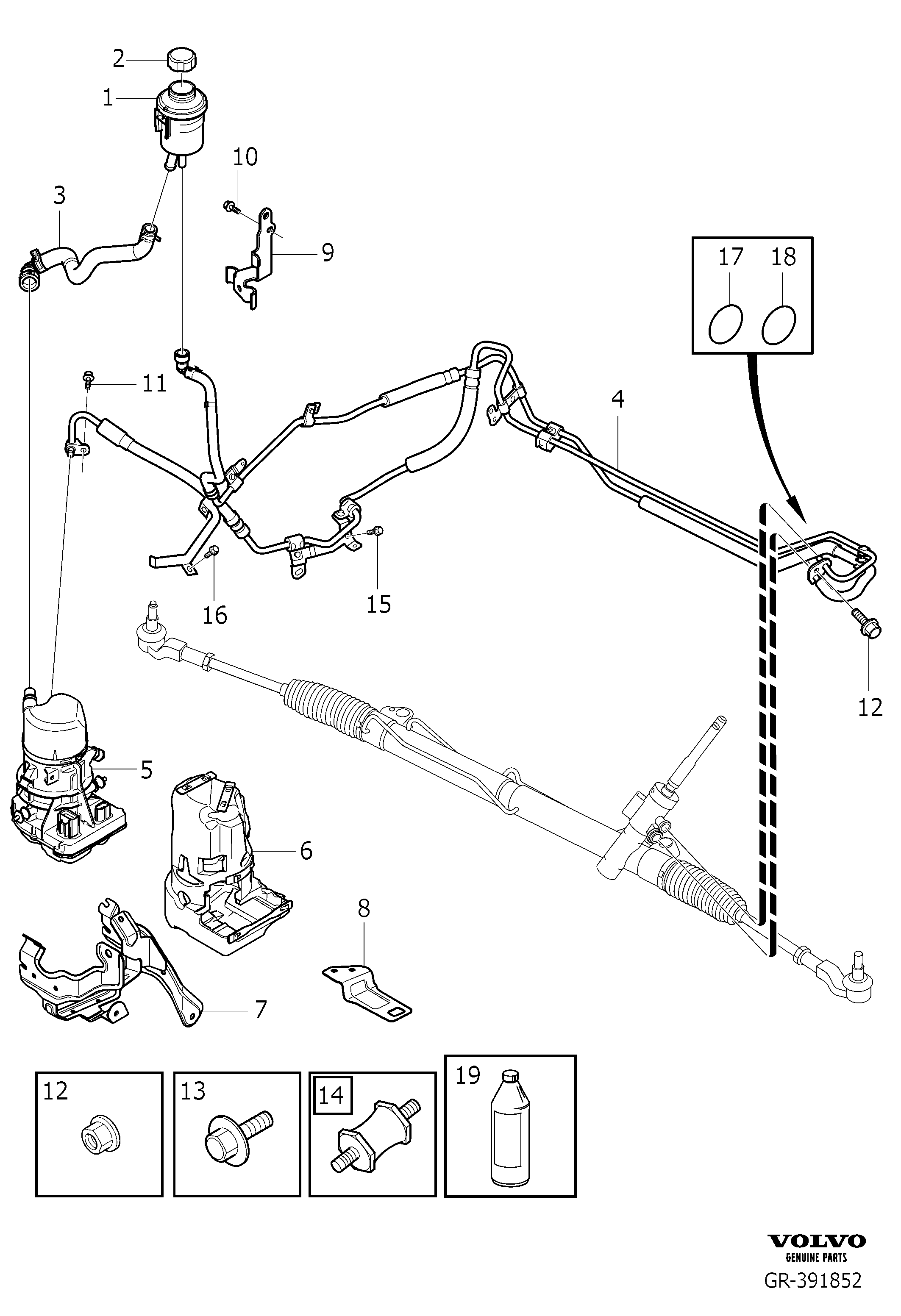 2
1
10
3
9
17
18
11
4
16
15
12
5
6
8
7
12
13
14
19
VOLVO
GENUINE PARTS
GR-391852