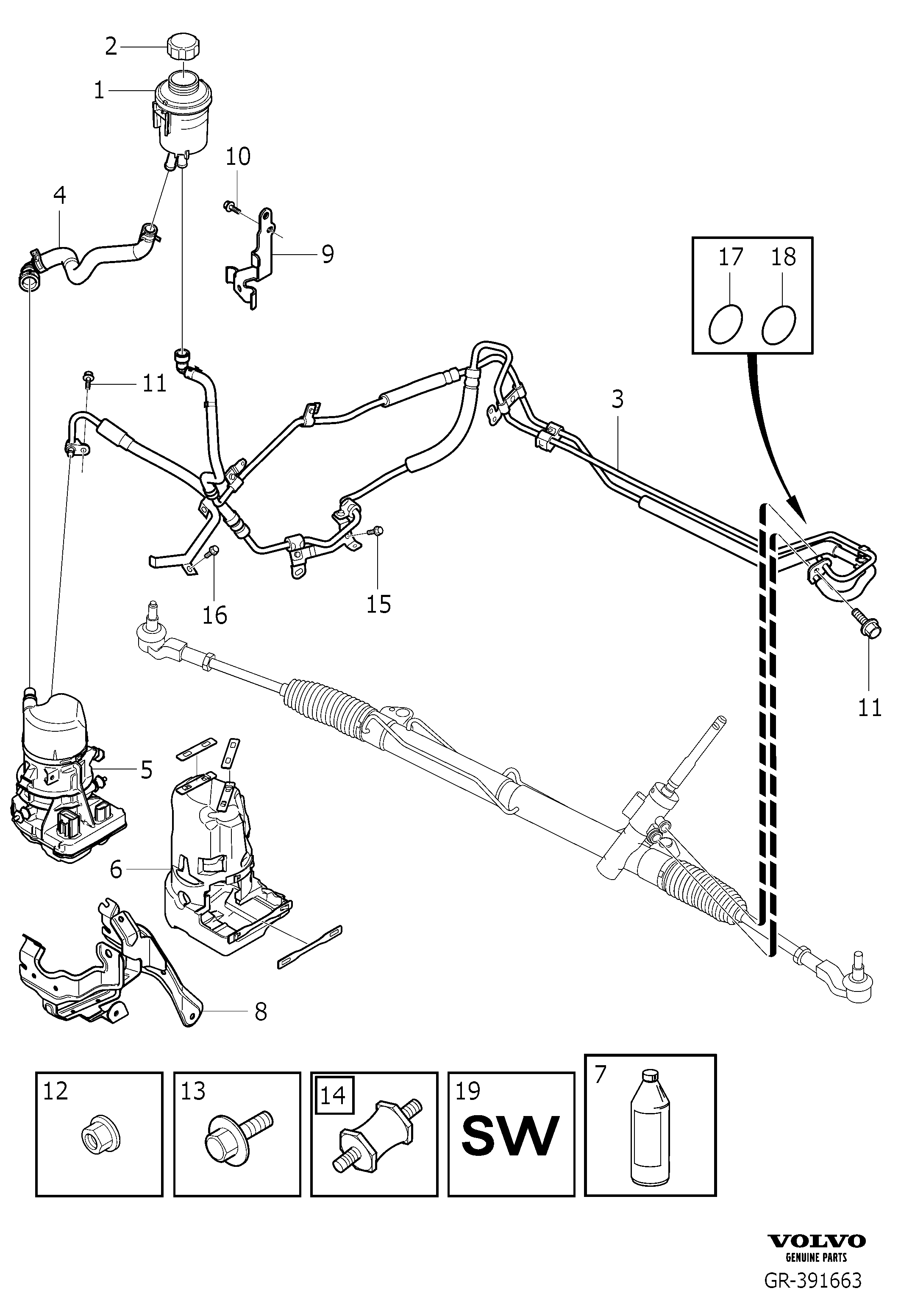 2
1
10
4
9
17
18
11
3
16
15
11
5
6
8
12
13
14
19
SW
7
VOLVO
GENUINE PARTS
GR-391663