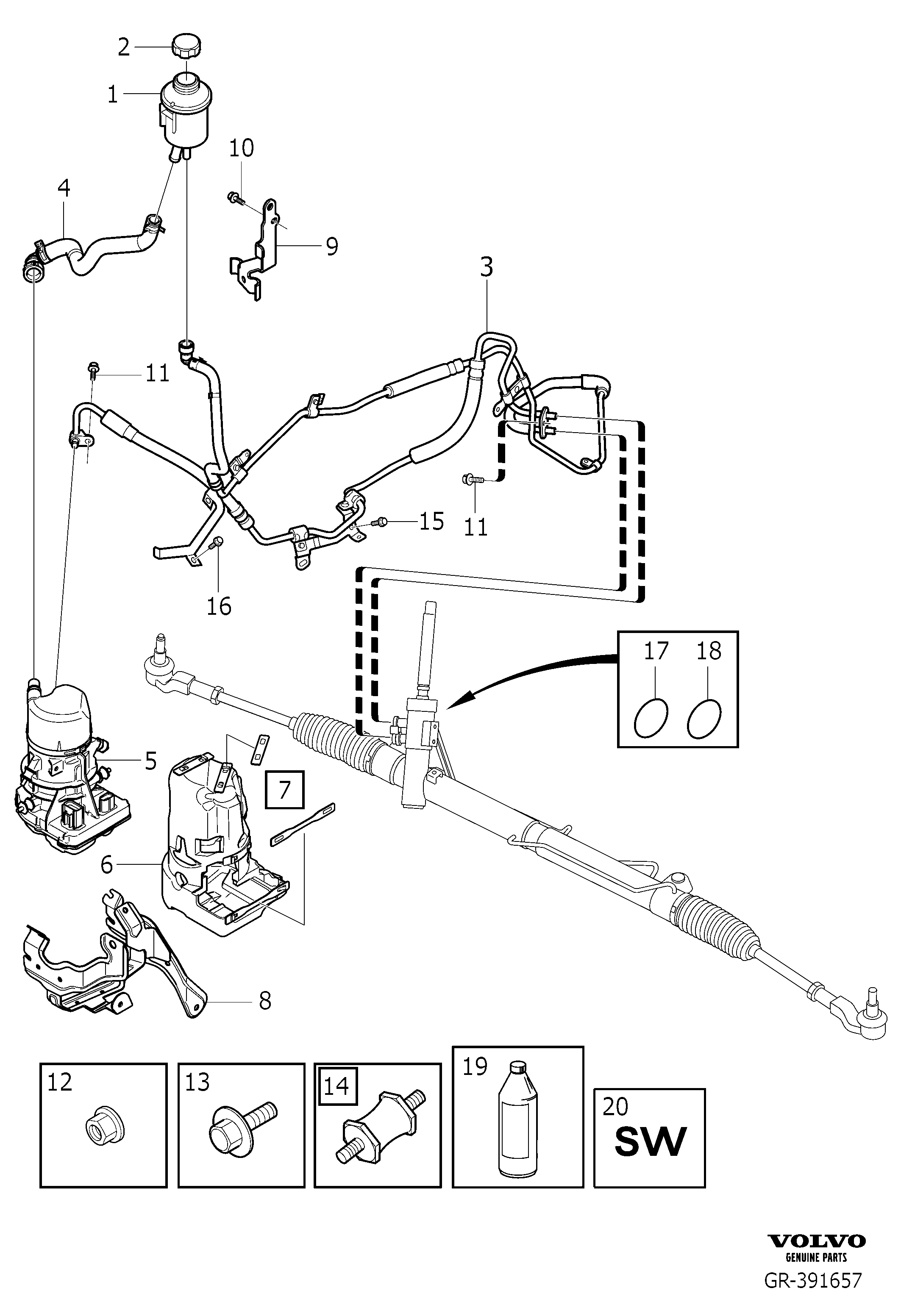 2
1
10
4
9
3
11
15
11
16
17
18
5
7
6
8
12
13
14
19
20
SW

VOLVO
GENUINE PARTS
GR-391657