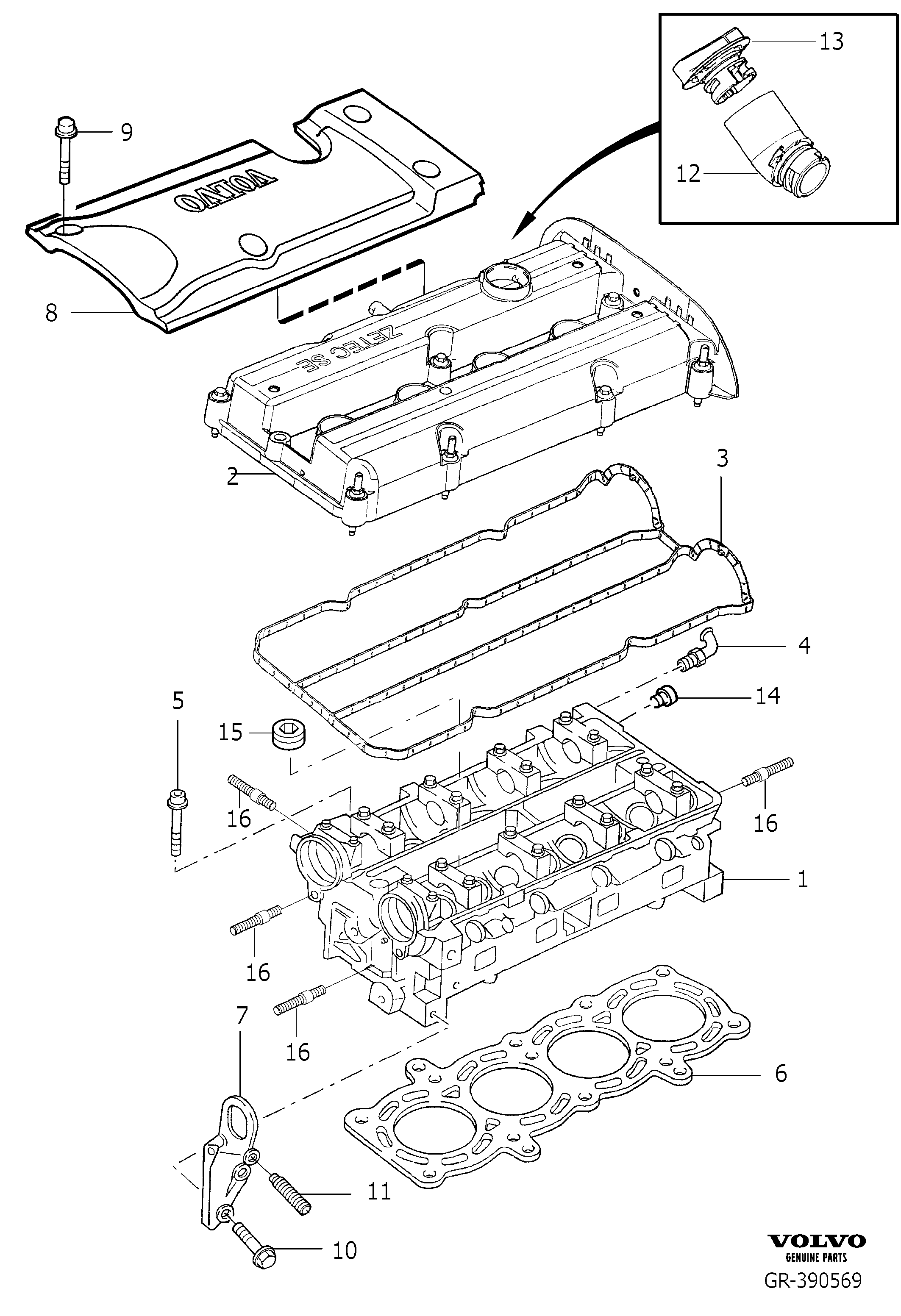 13
12
9
VOLVO
8
ZETEC SE
2
3
4
14
5
15
16
16
1
16
16
7
6
11
10
VOLVO
GENUINE PARTS
GR-390569