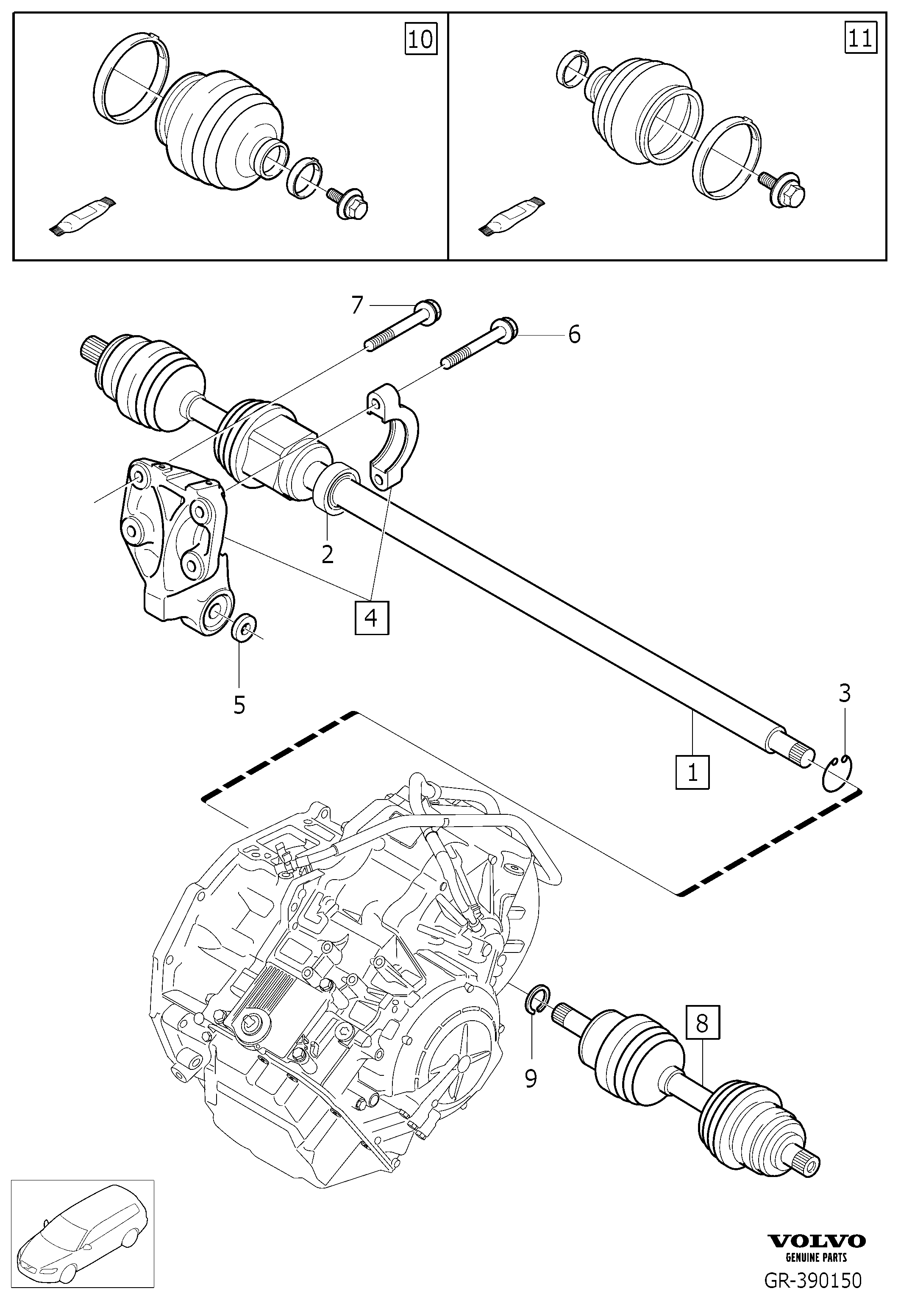 10
11
7
6
2
4
5
3
1
8
9
VOLVO
GENUINE PARTS
GR-390150