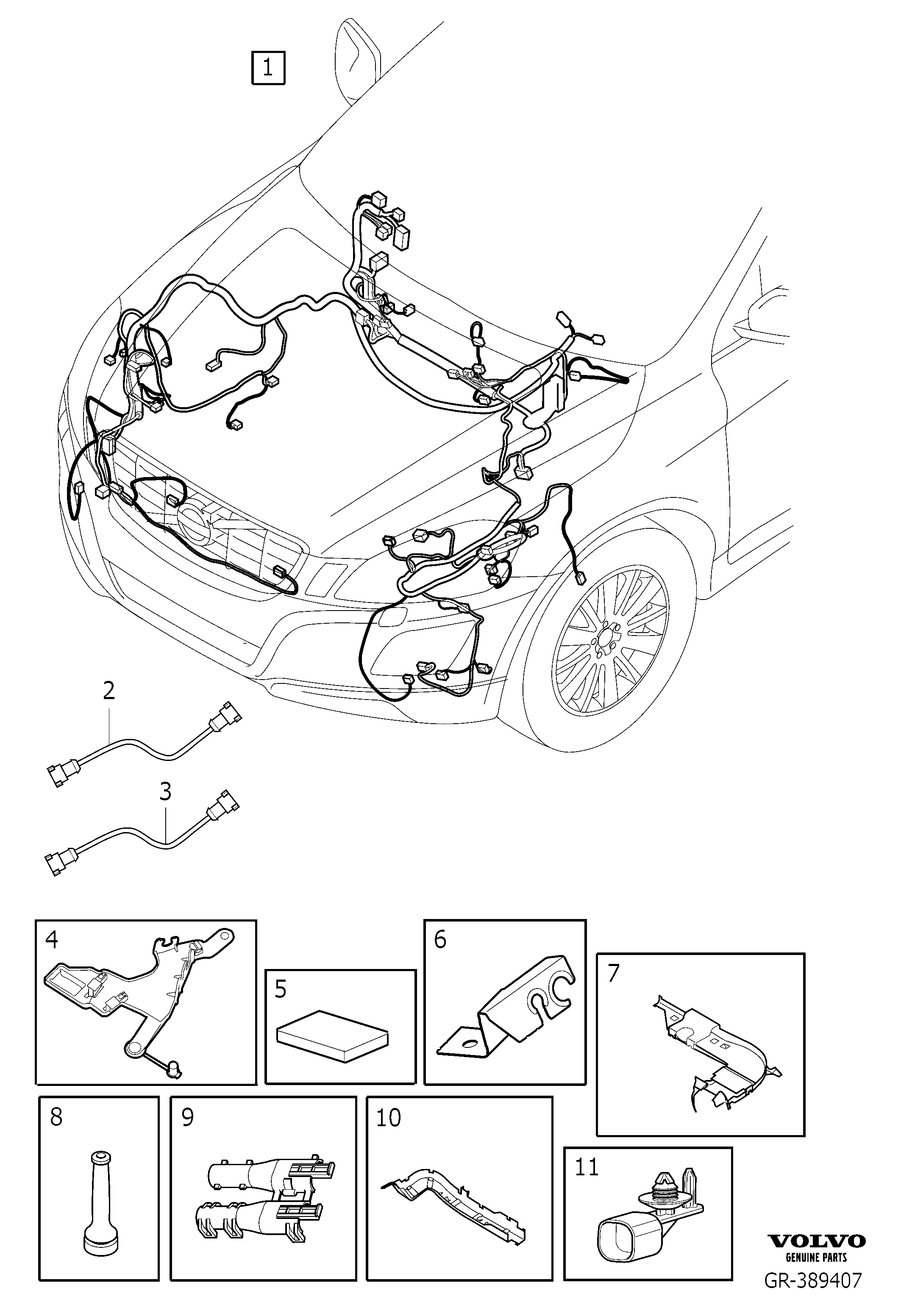 1

2

3

4

5

6

7

8

9

10

11

VOLVO
GENUINE PARTS

GR-389407