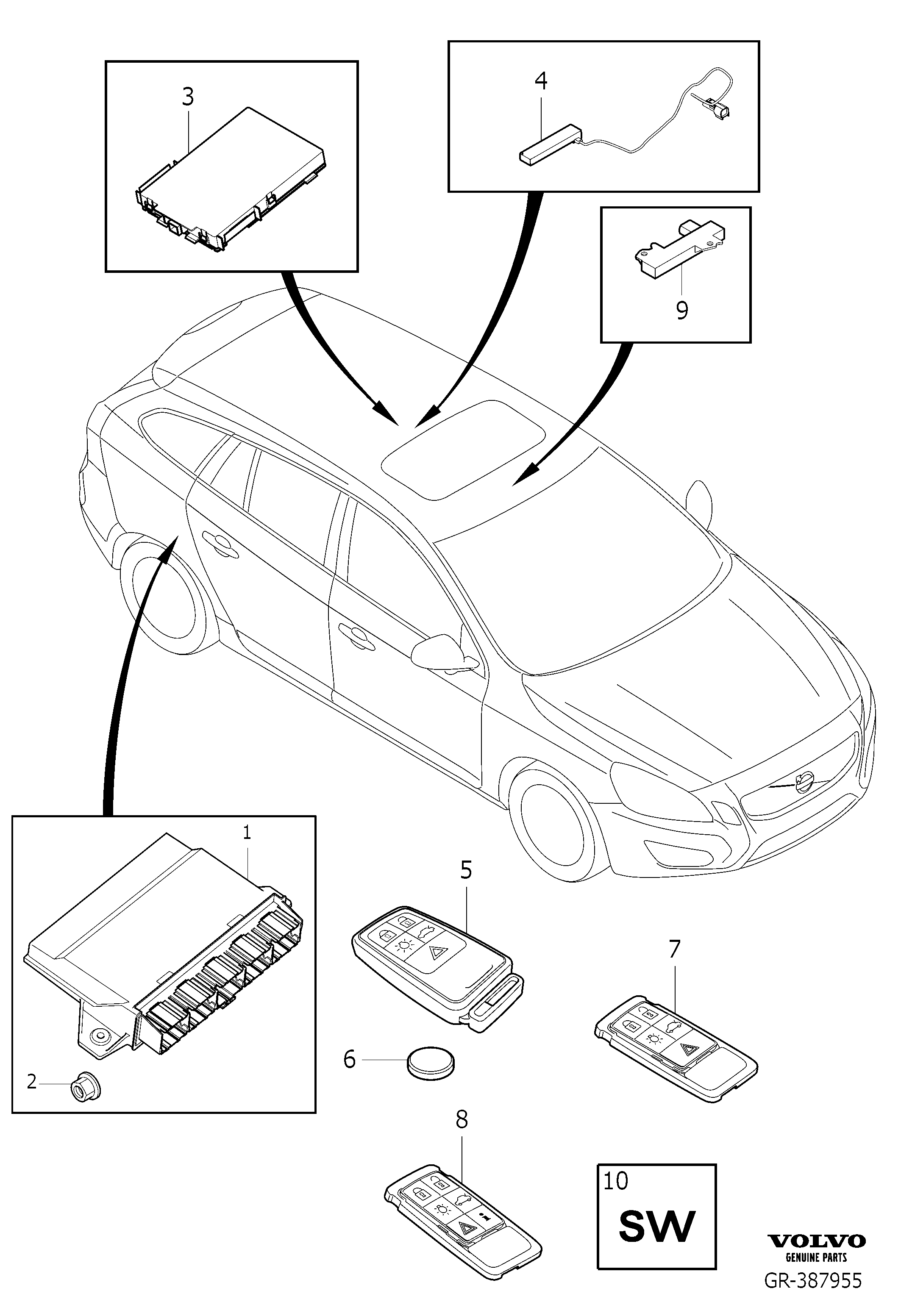 3

4

9

1

2

5

6

7

8

10
SW

VOLVO
GENUINE PARTS
GR-387955