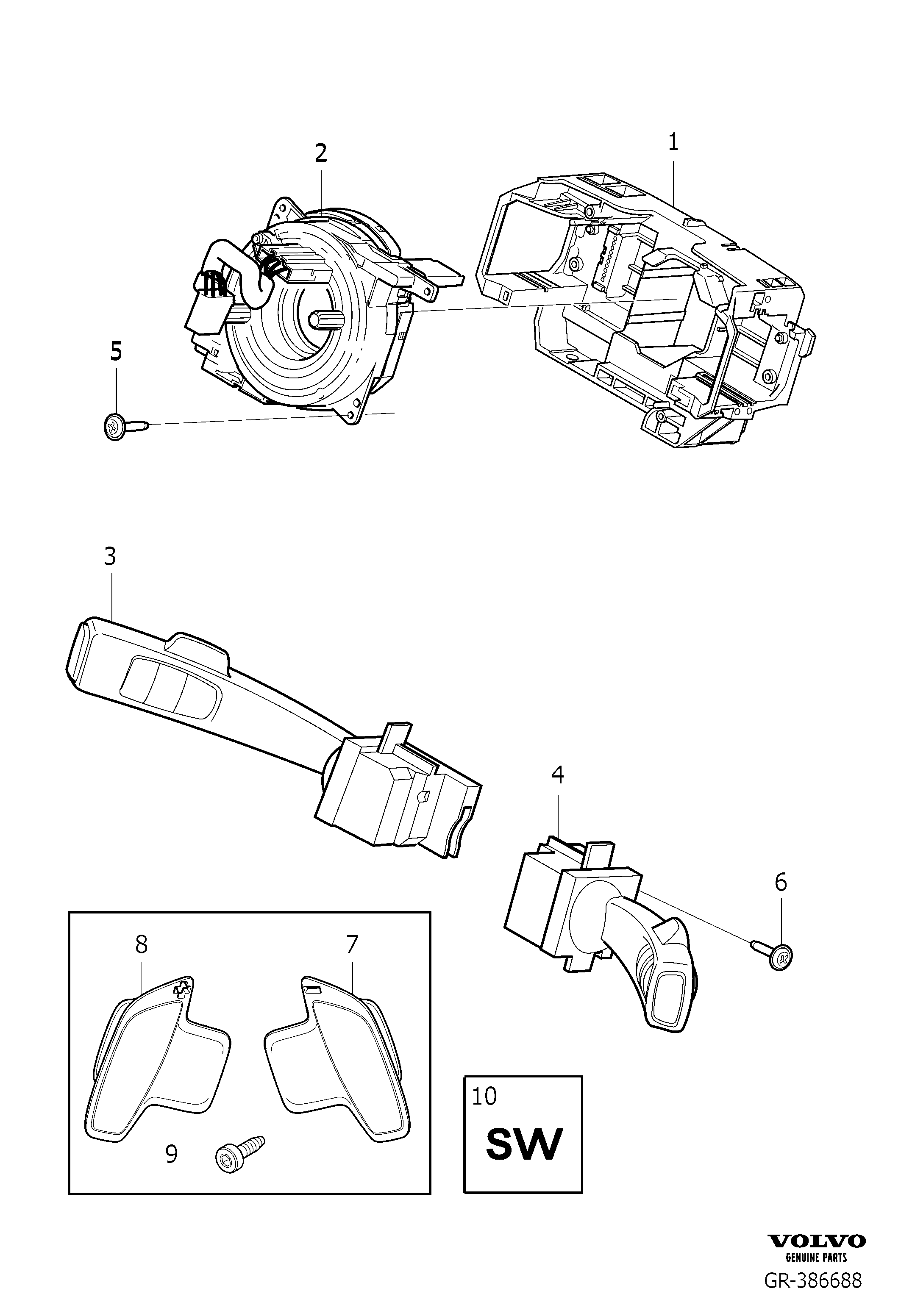 2
1
5
3
4
6
8
7
9
10
SW
VOLVO
GENUINE PARTS
GR-386688