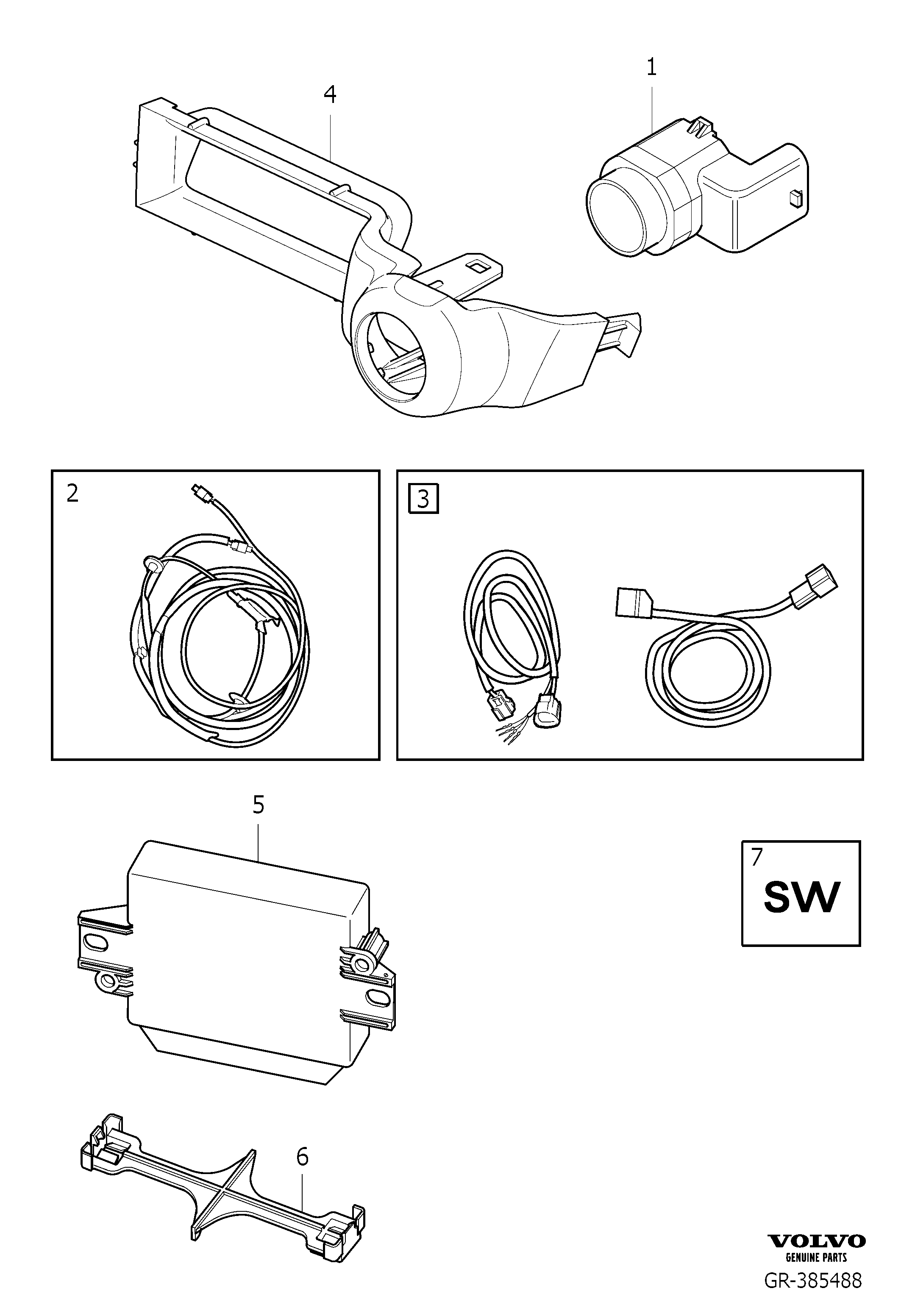 4

1

2

3

5

7
SW

6

VOLVO
GENUINE PARTS
GR-385488