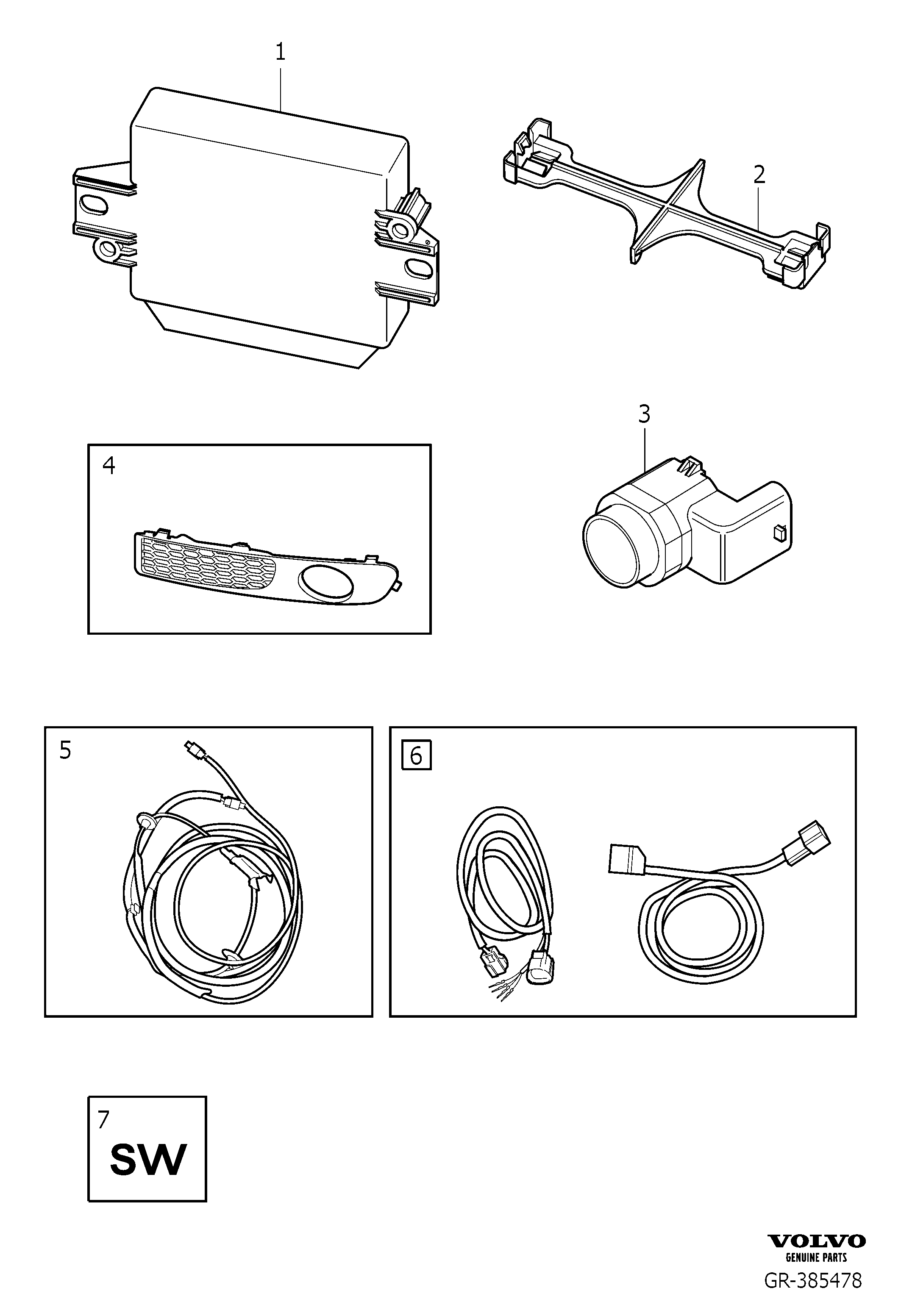 1

2

3

4

5

6

7
SW

VOLVO
GENUINE PARTS
GR-385478