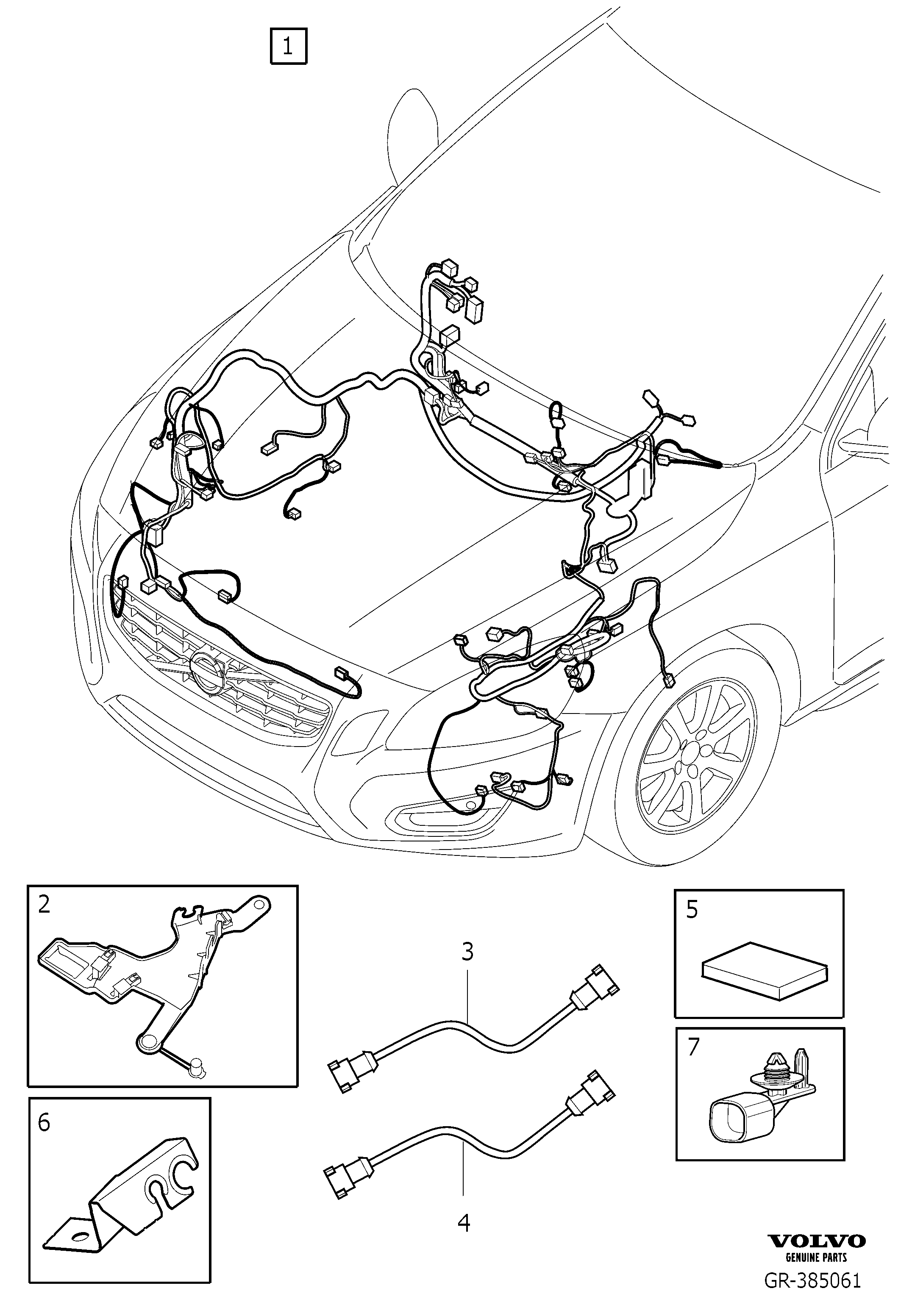 1

2

3

5

7

6

4

VOLVO
GENUINE PARTS
GR-385061