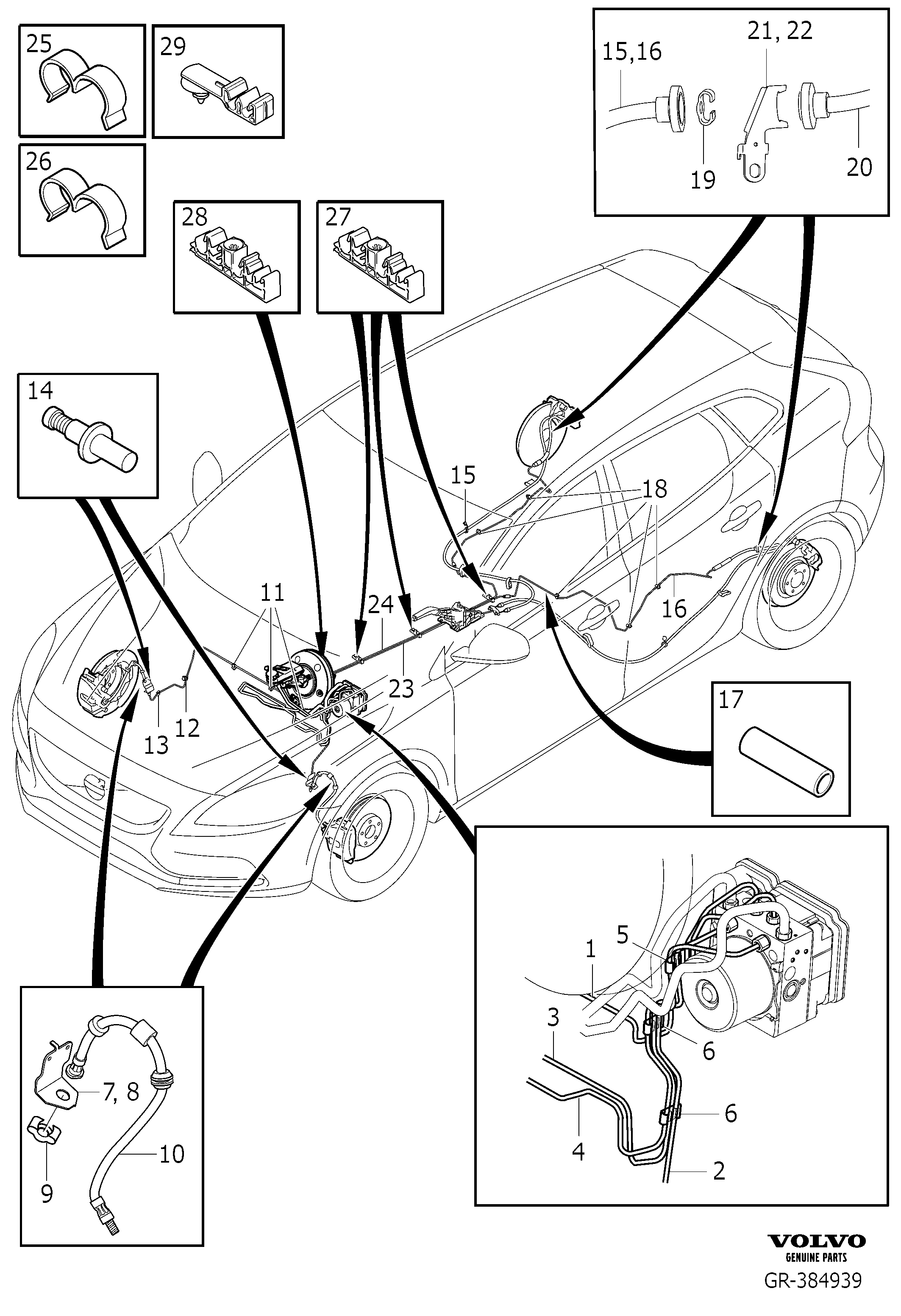 25
29
26
28
27
15,16
21, 22
19
20
14
15
18
11
24
16
23
13
12
17
5
1
3
6
6
4
2
7, 8
10
9
VOLVO
GENUINE PARTS
GR-384939