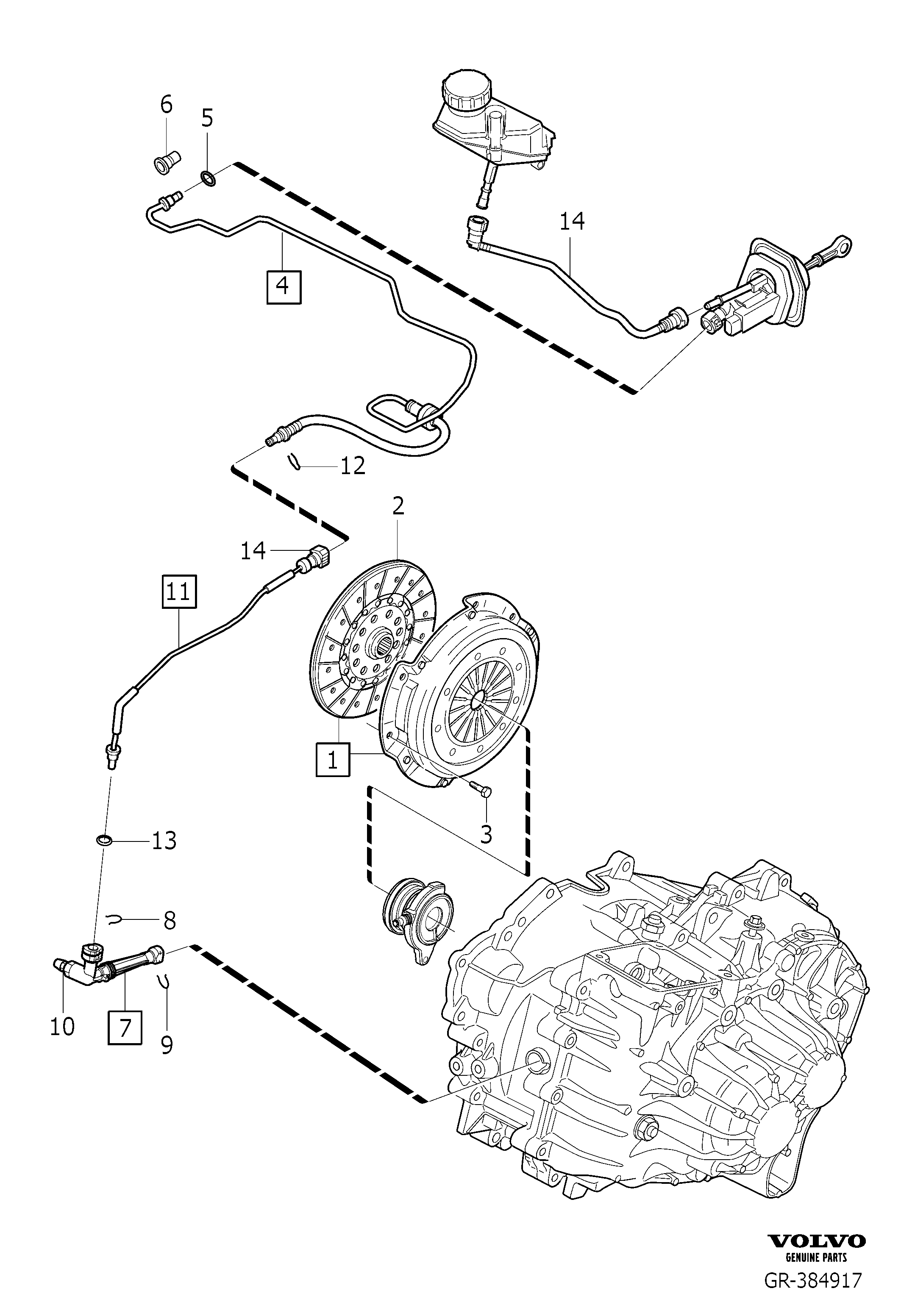 6
5
14
4
12
2
14
11
1
3
13
8
10
7
9
VOLVO
GENUINE PARTS
GR-384917