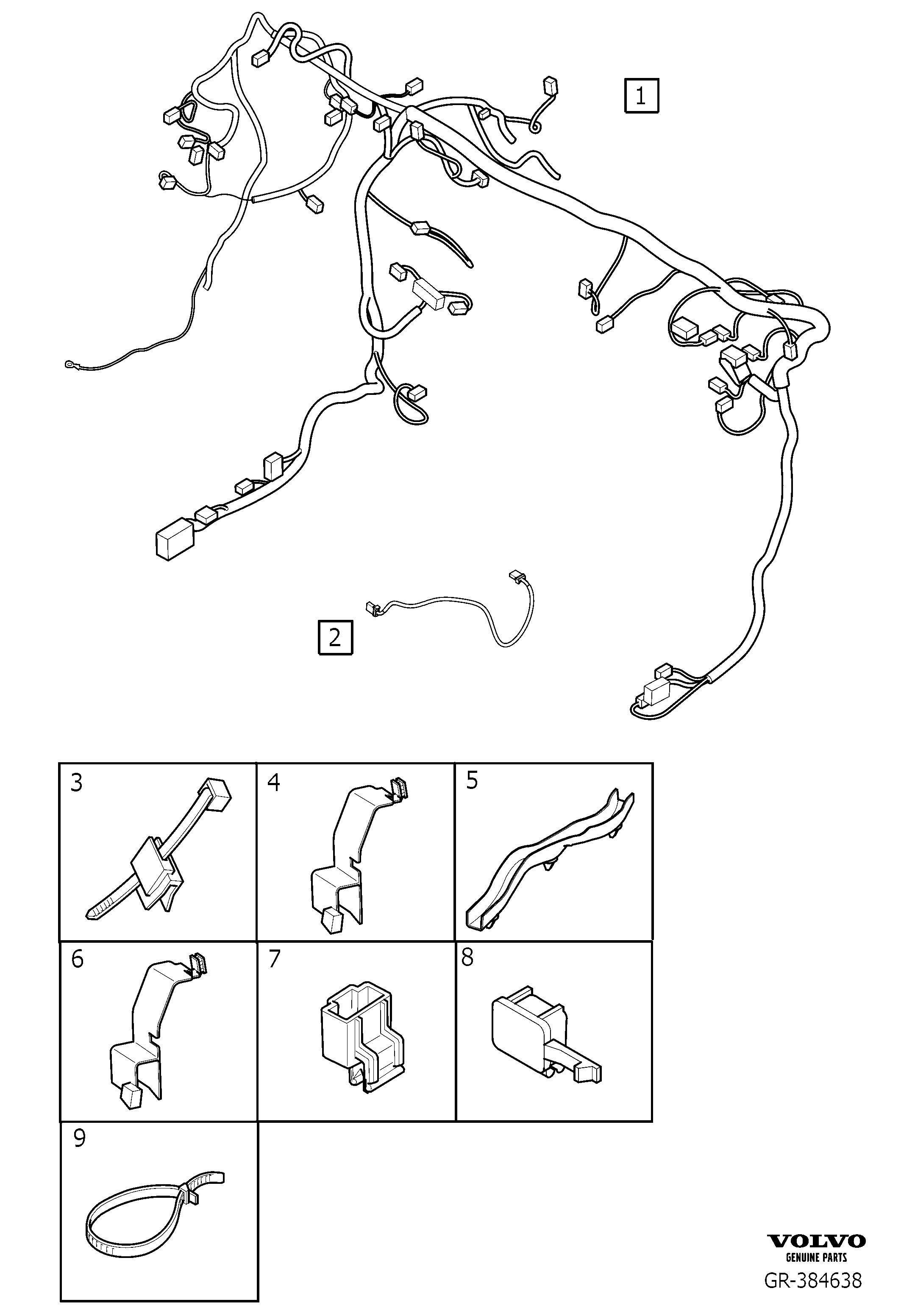 1

2

3

4

5

6

7

8

9

VOLVO
GENUINE PARTS
GR-384638