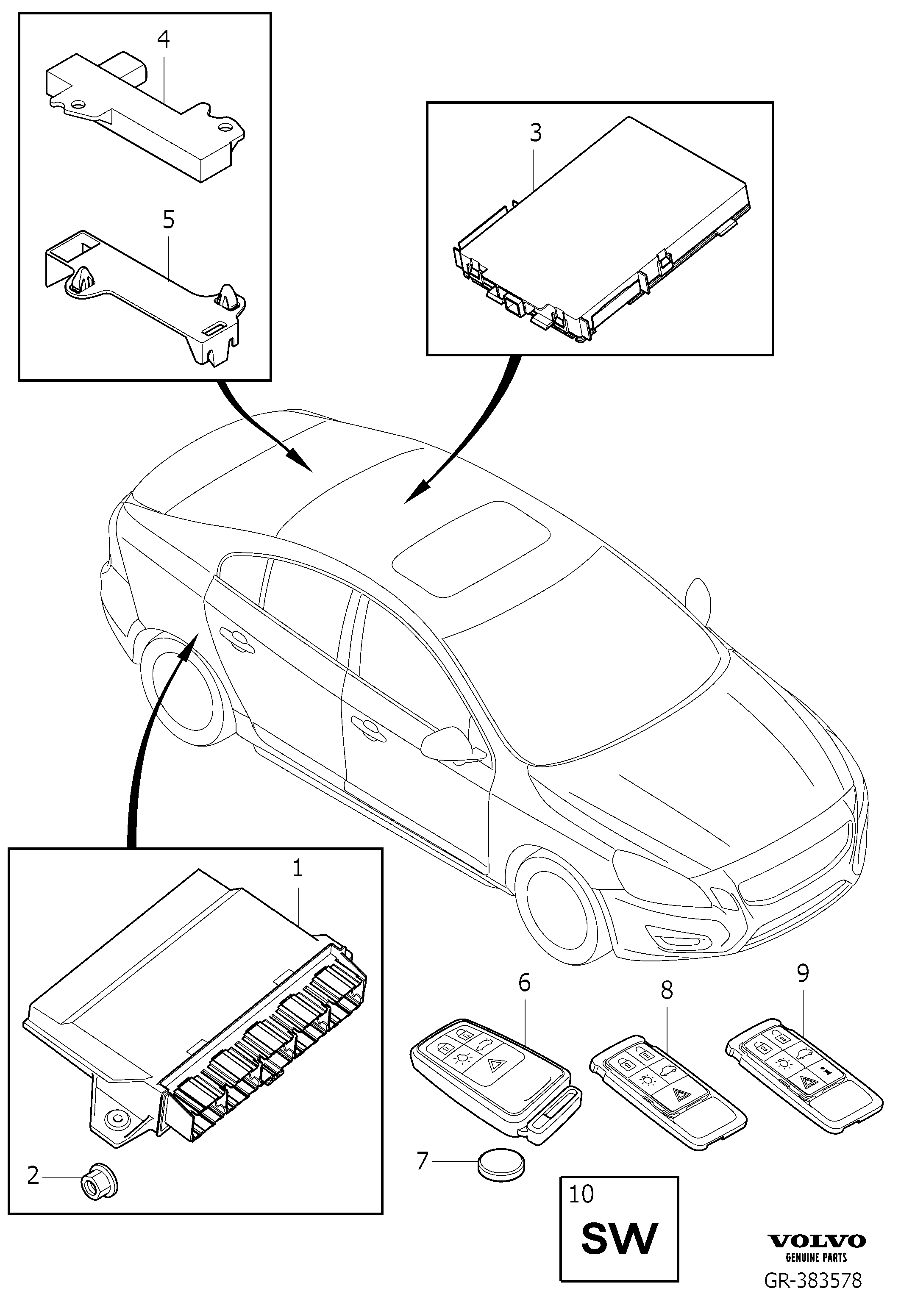 4

5

3

1

2

6

8

9

7

10

SW

VOLVO
GENUINE PARTS

GR-383578