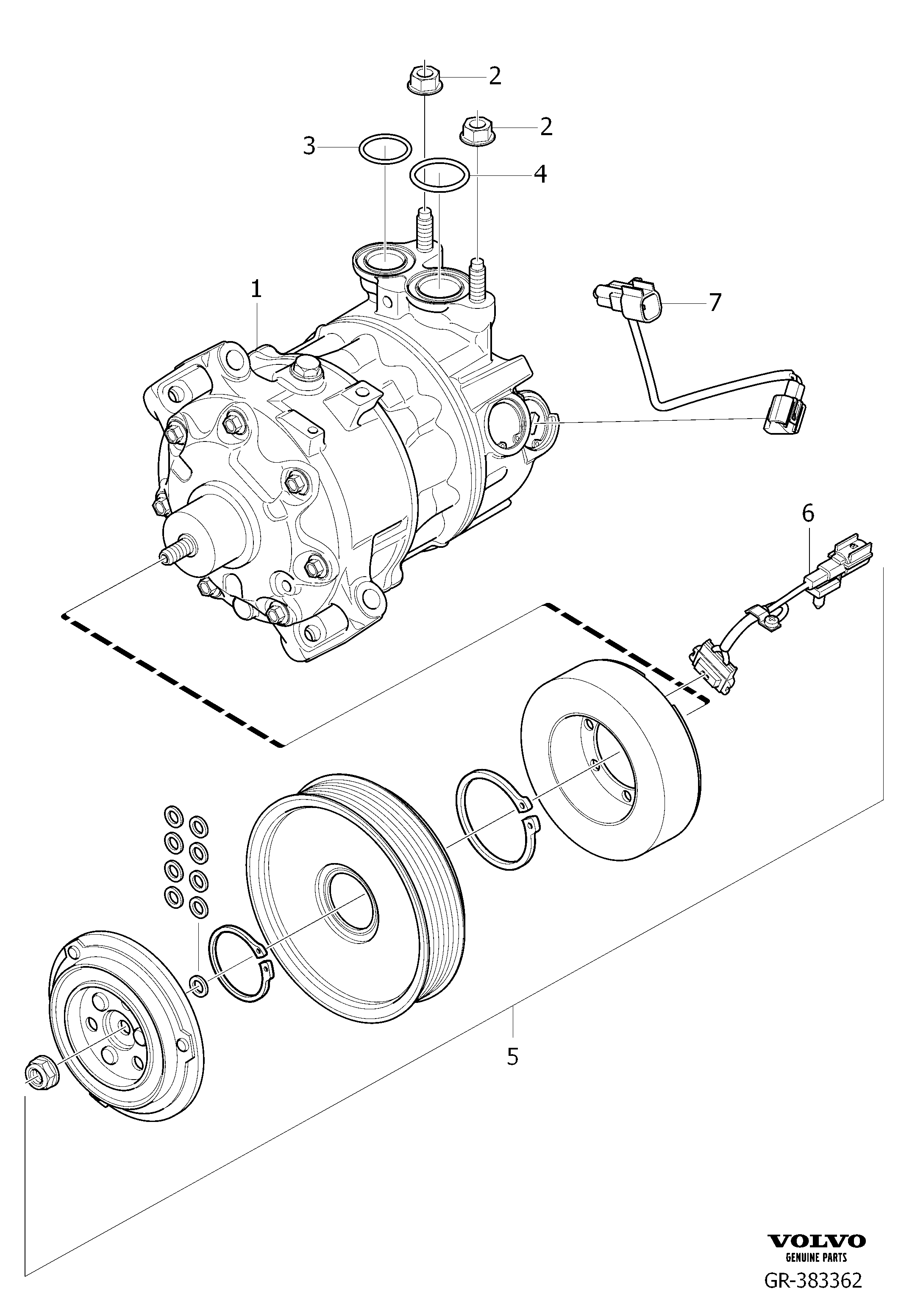 2
2
3
4
1
7
6
5

VOLVO
GENUINE PARTS
GR-383362