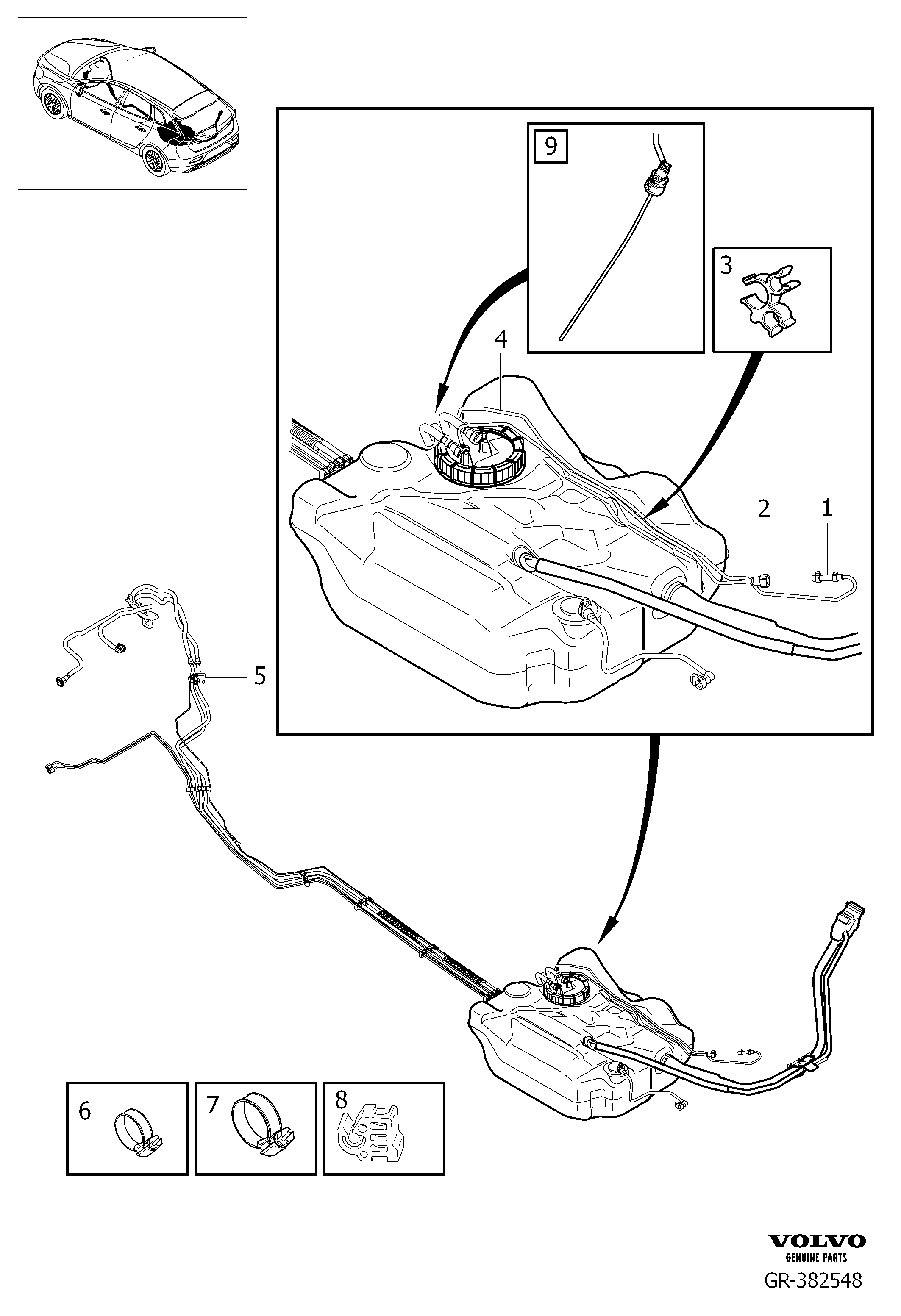 9

3

4

2

1

5

6

7

8

VOLVO
GENUINE PARTS
GR-382548