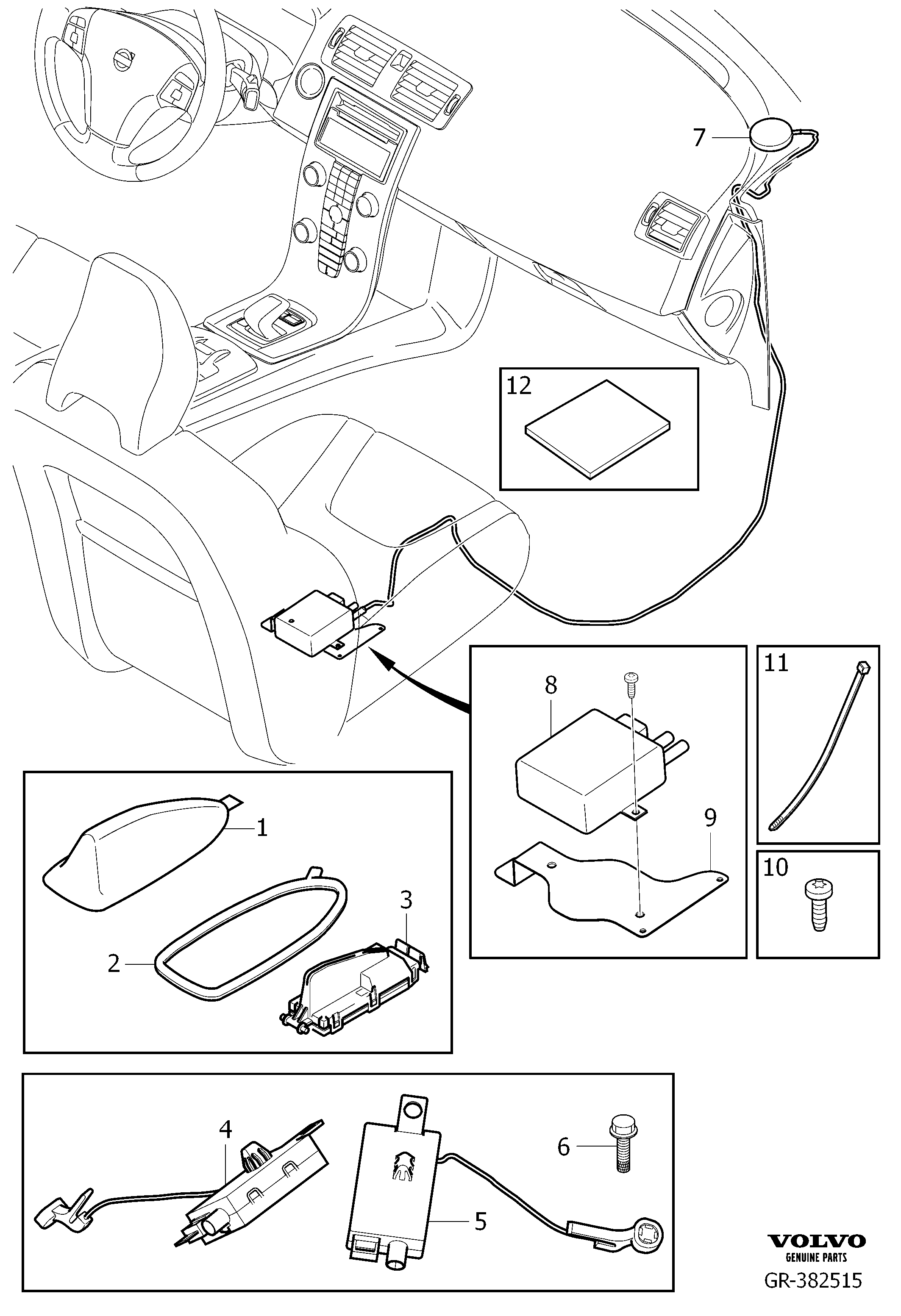 7

12

8

9

11

10

1

2

3

4

5

6

VOLVO
GENUINE PARTS
GR-382515