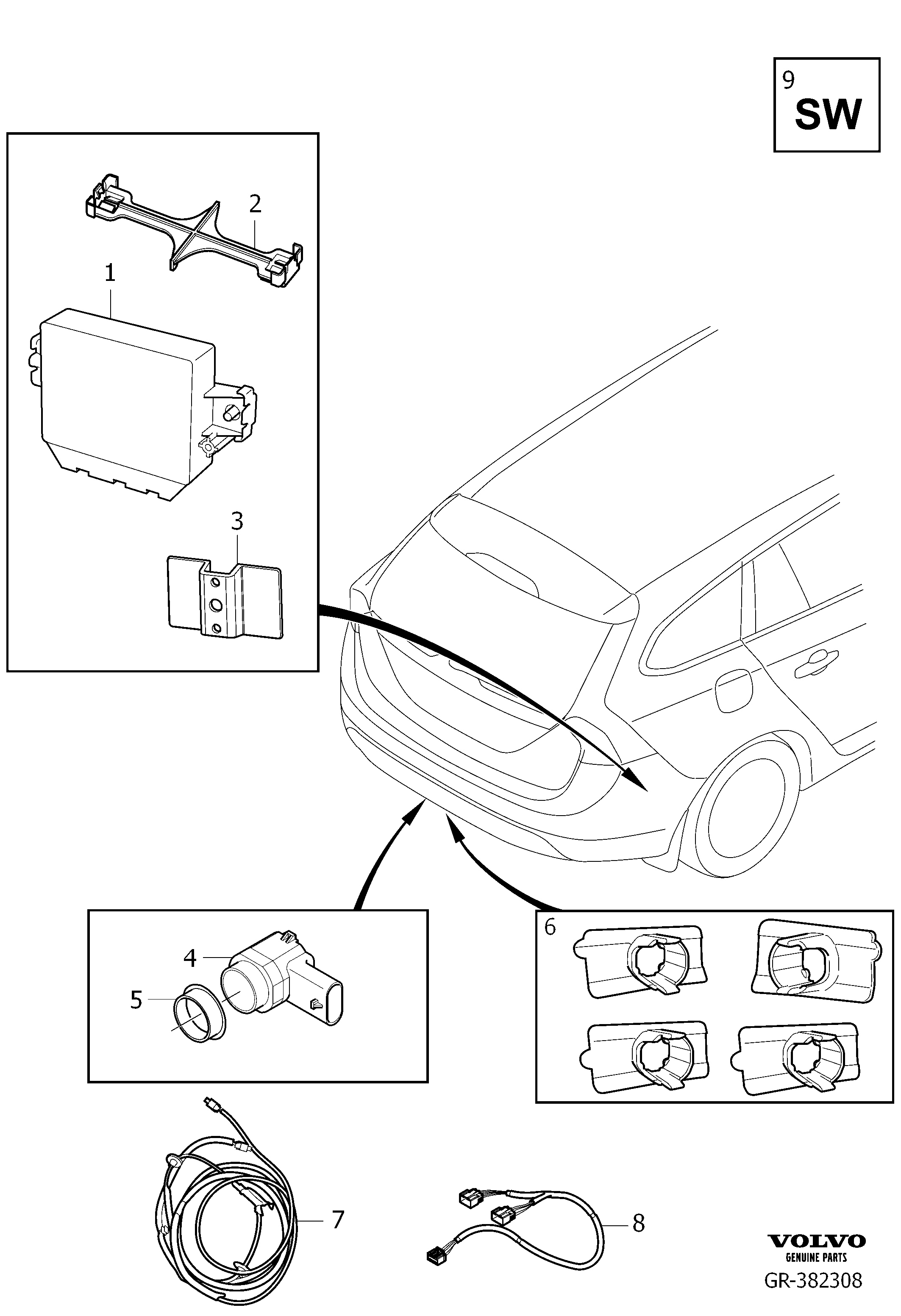 9
SW

2
1
3

4
5

6

7

8

VOLVO
GENUINE PARTS
GR-382308