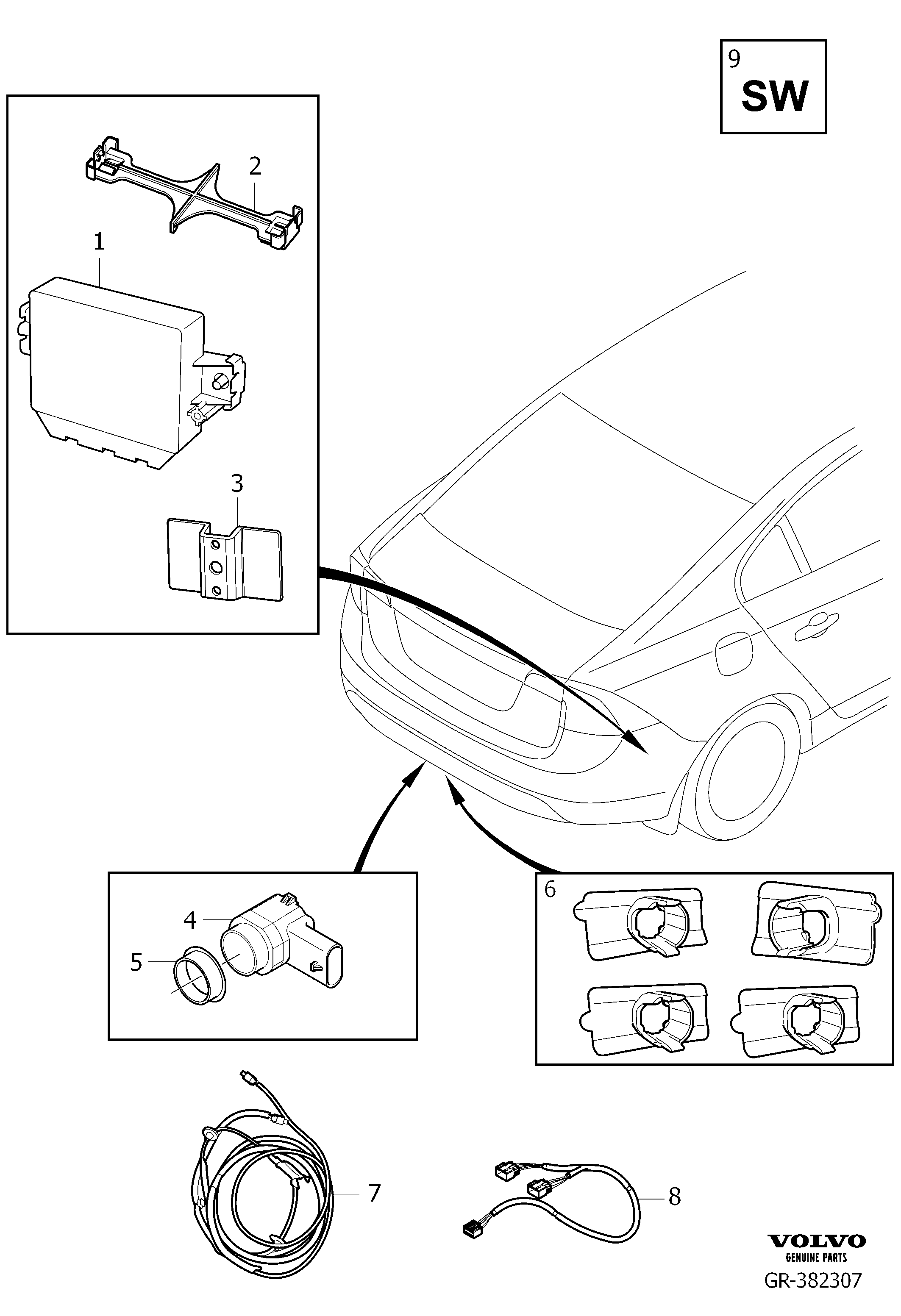 9
SW

2

1

3

4

5

6

7

8

VOLVO
GENUINE PARTS
GR-382307