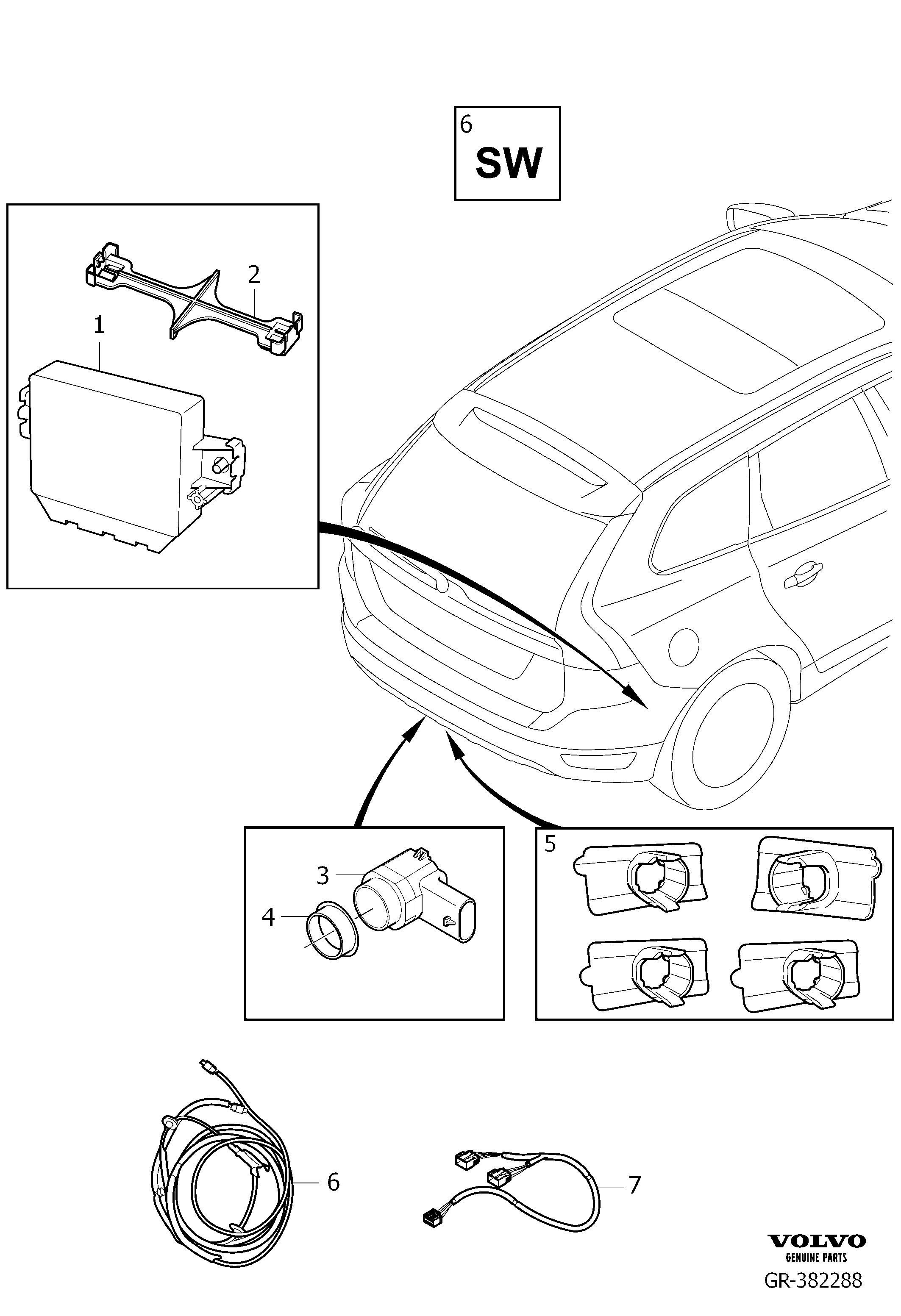 6
SW

2

1

3

4

5

6

7

VOLVO
GENUINE PARTS
GR-382288