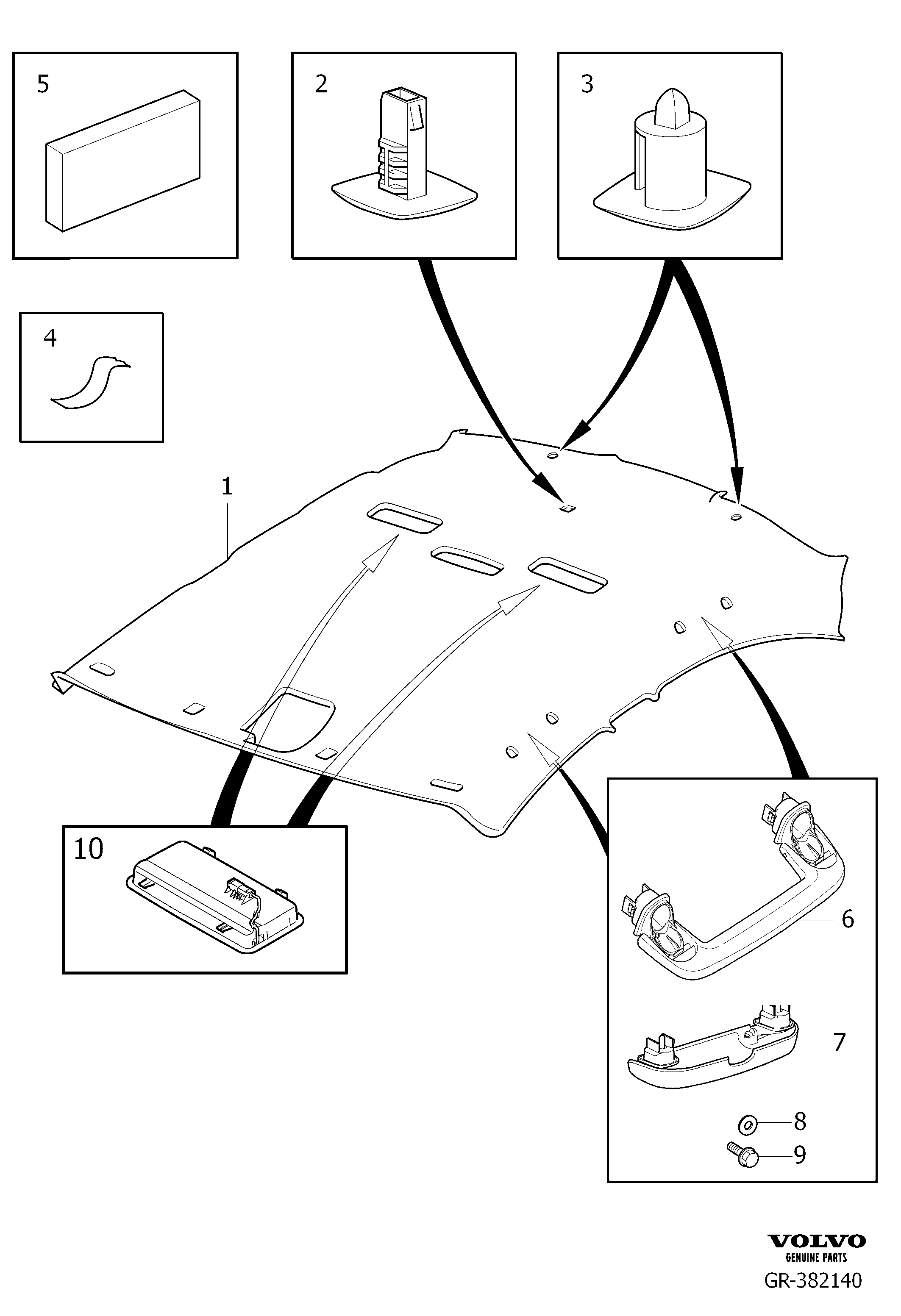 5

2

3

4

1

10

6

7

8

9

VOLVO
GENUINE PARTS
GR-382140