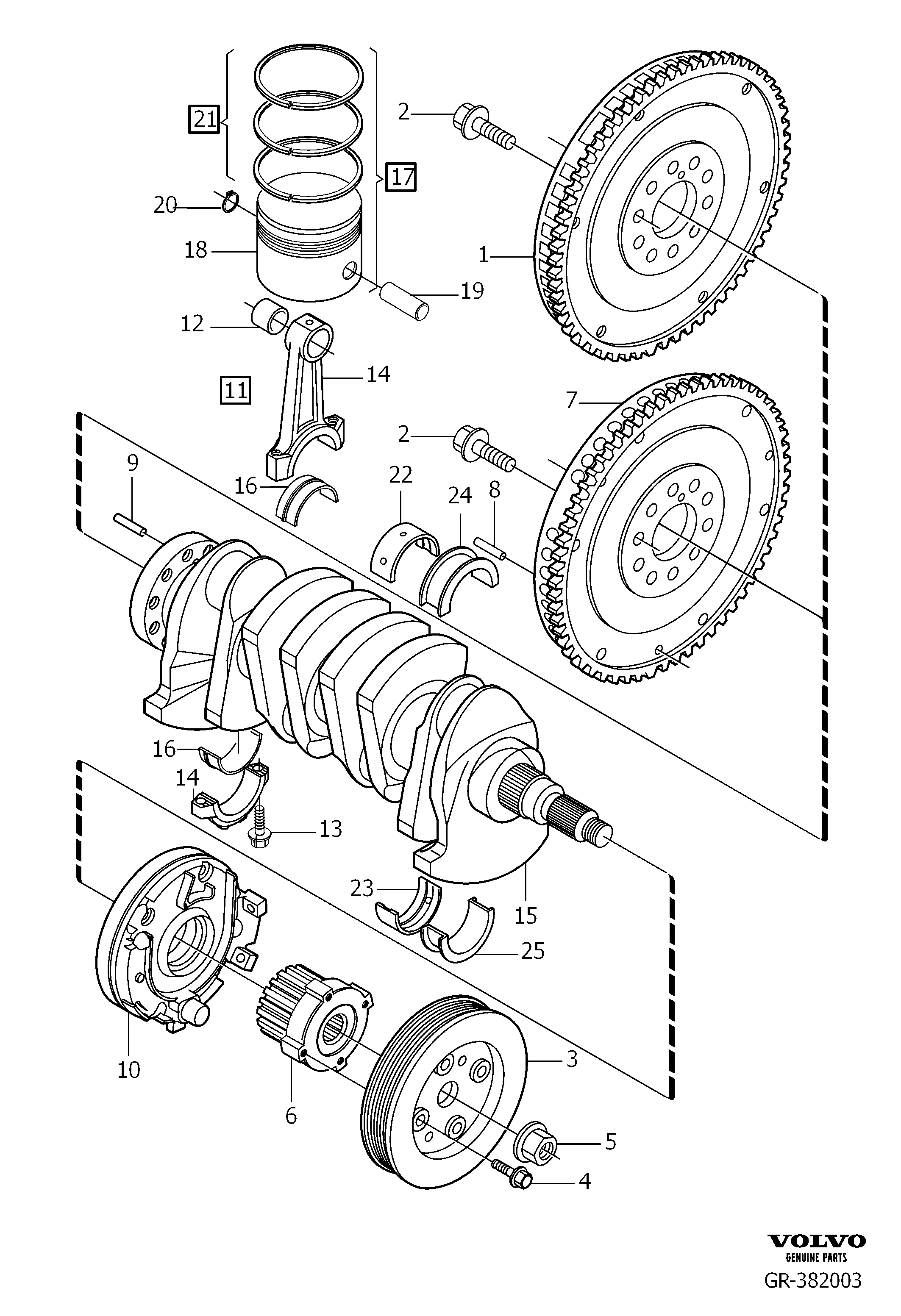 21
2
17
20
18
1
19
12
14
11
7
2
9
16
22
24
8
16
14
13
23
15
25
10
6
3
5
4

VOLVO
GENUINE PARTS
GR-382003