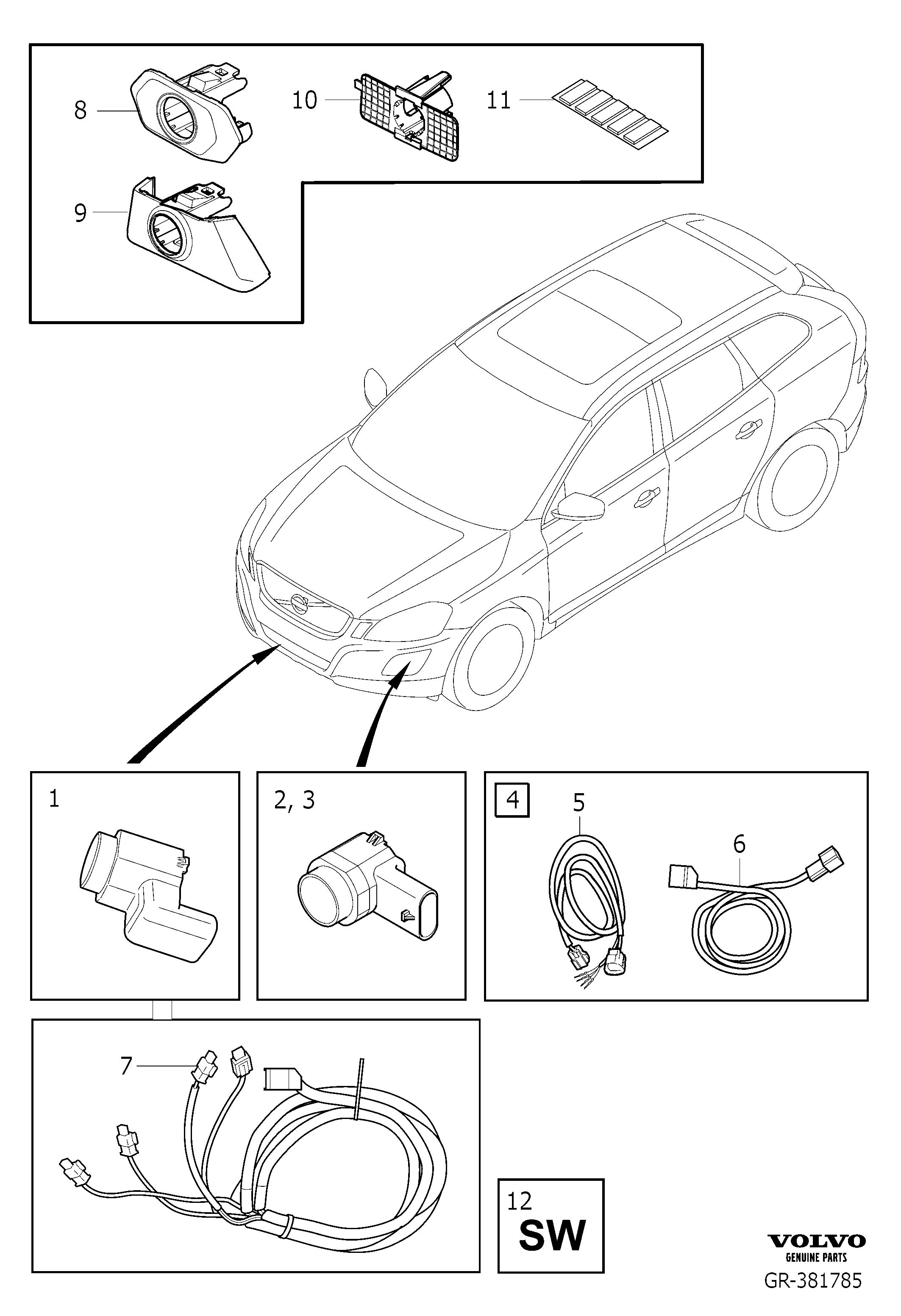 8
10
11
9
1
2, 3
4
5
6
7
12
SW
VOLVO
GENUINE PARTS
GR-381785