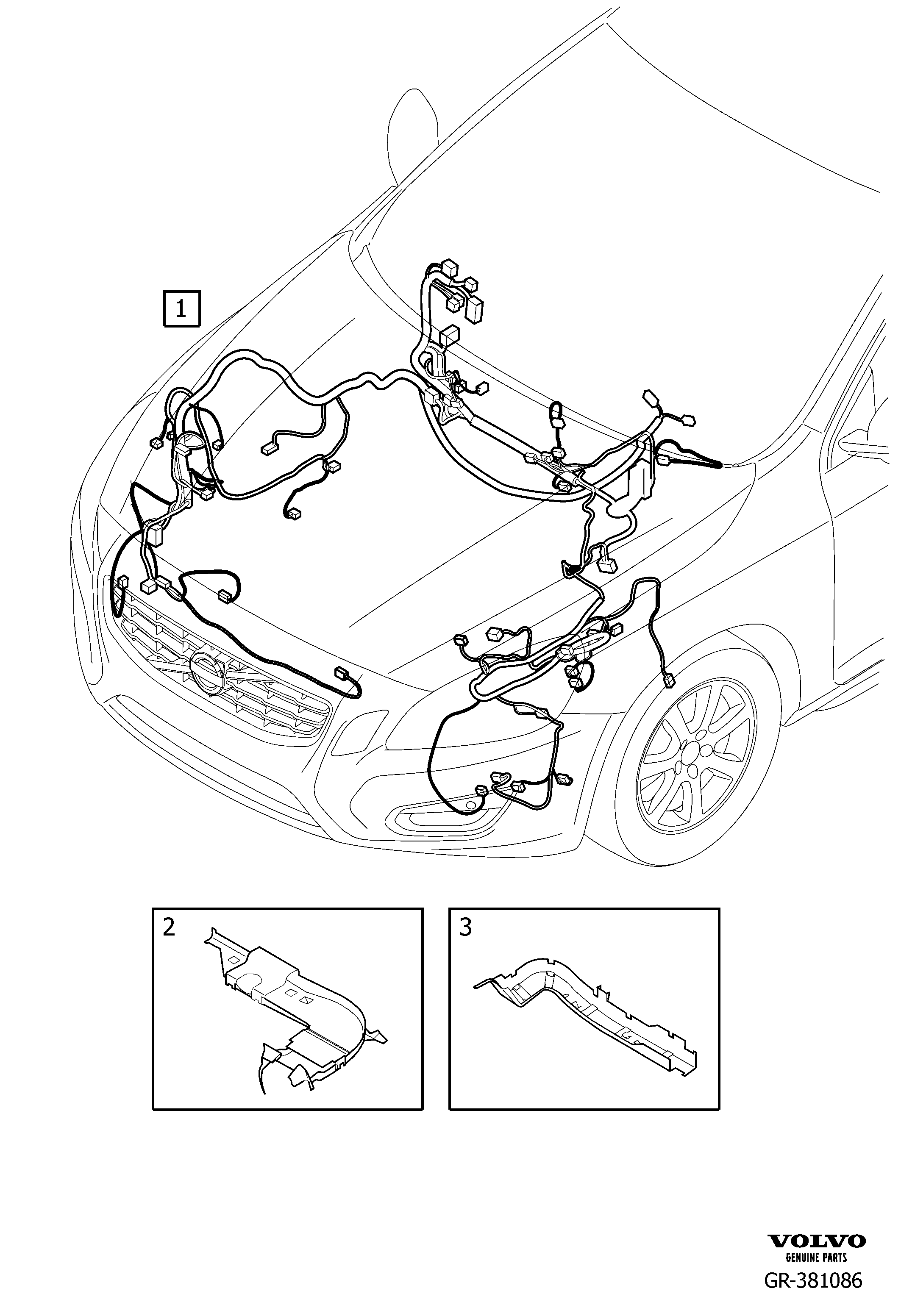 1

2

3

VOLVO
GENUINE PARTS
GR-381086