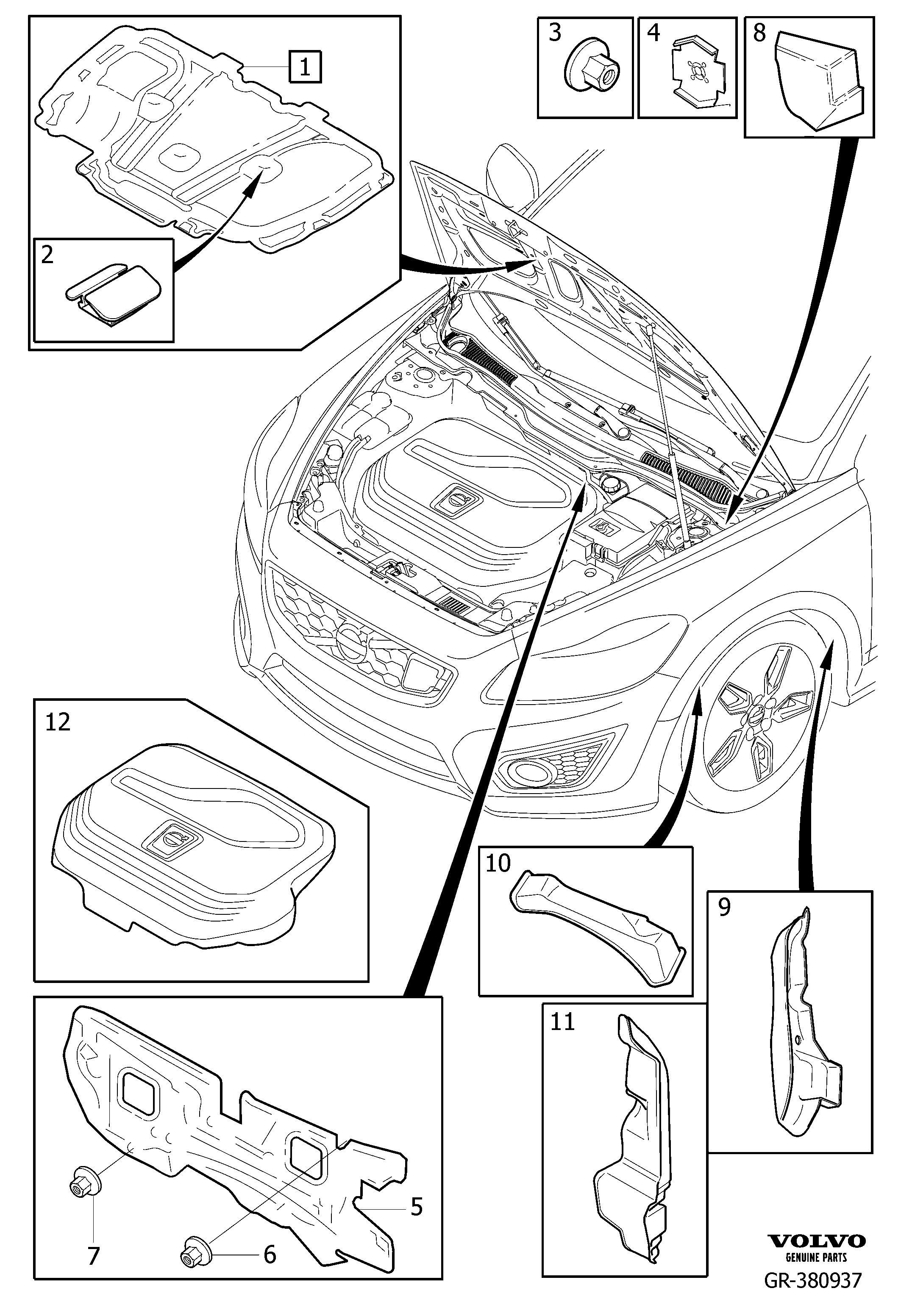 1
2
3
4
8
12
10
9
11
5
7
6
VOLVO
GENUINE PARTS
GR-380937