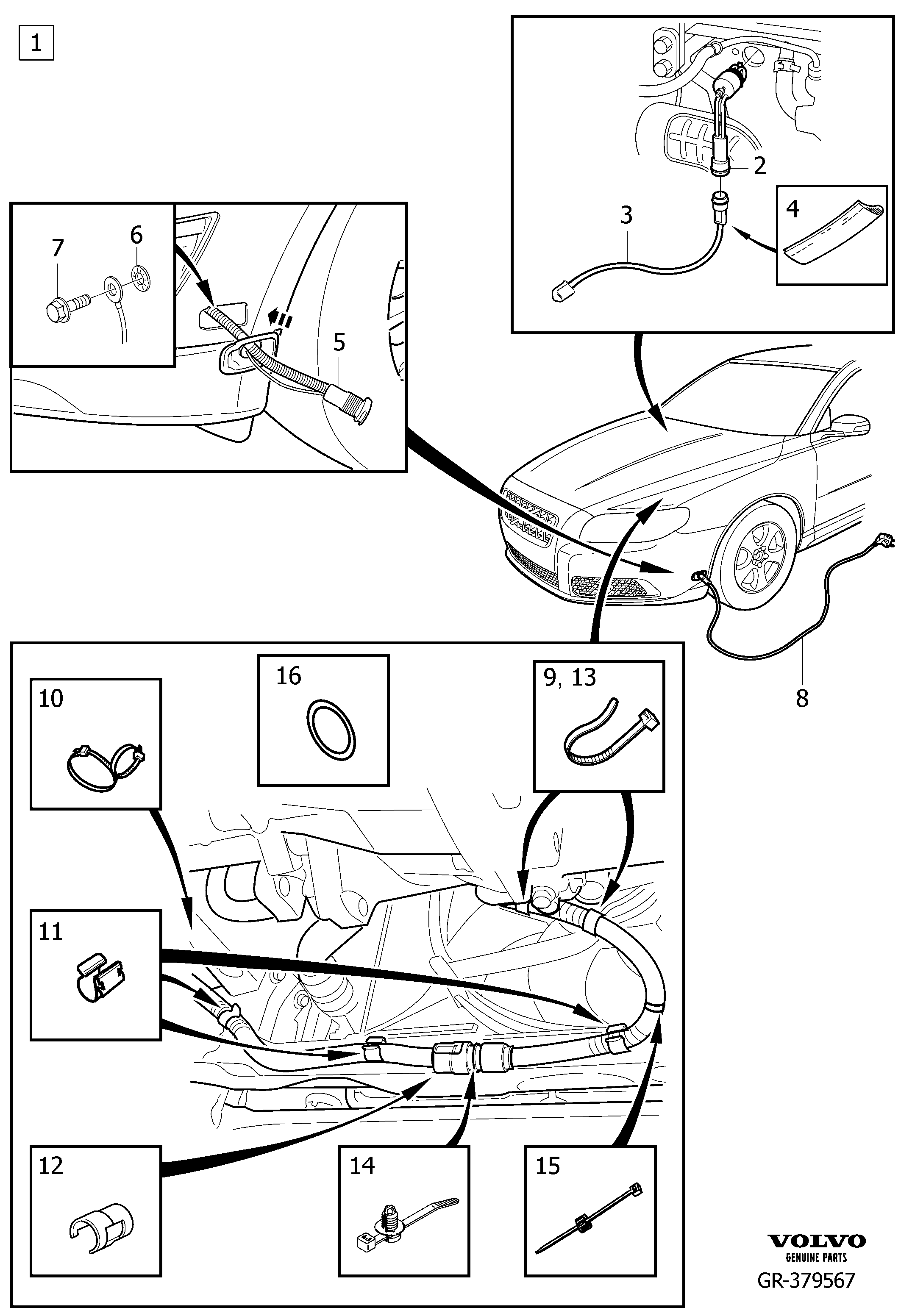 1

2

3

4

7

6

5

8

16

9, 13

10

11

12

14

15

VOLVO
GENUINE PARTS
GR-379567