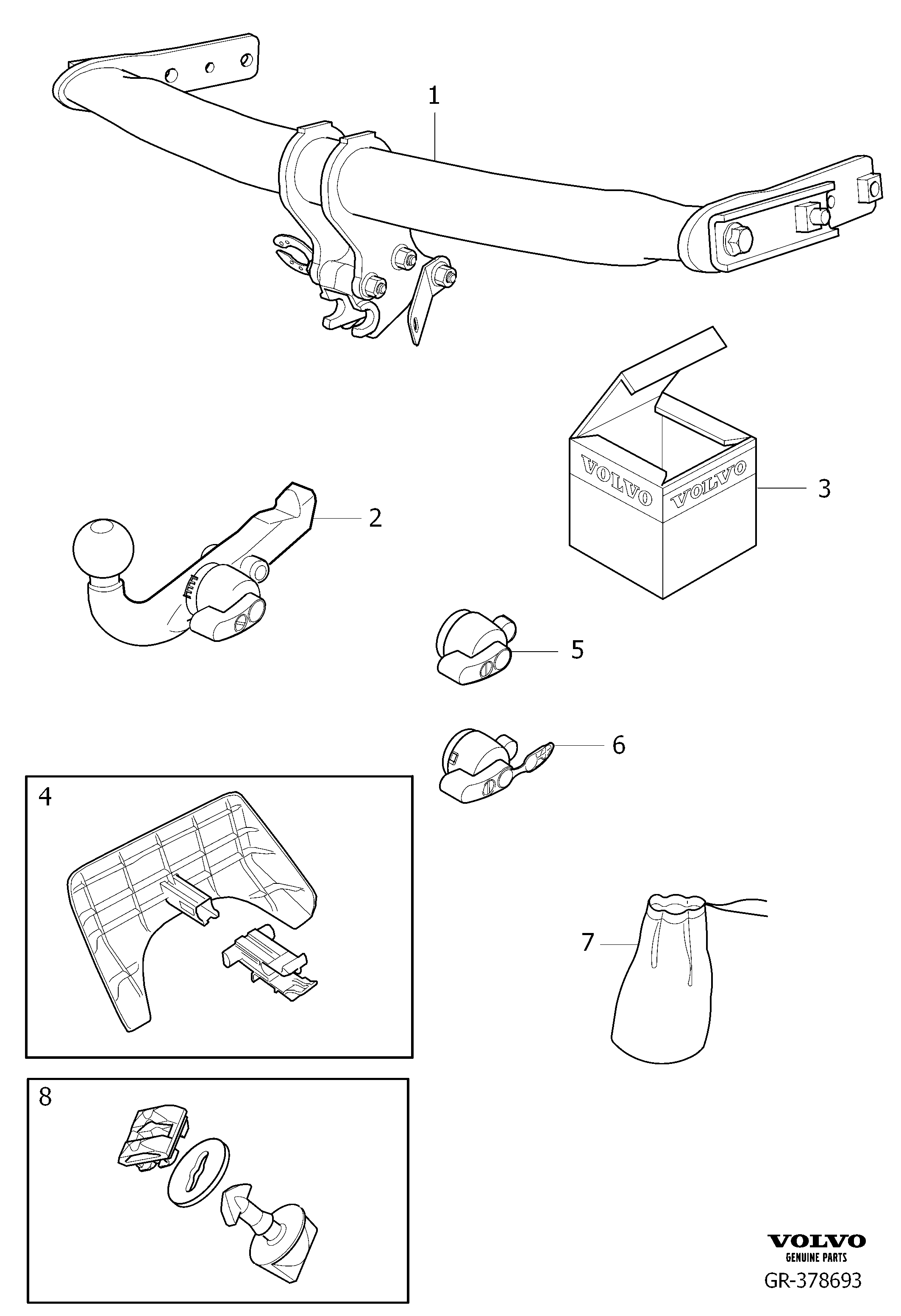 1

VOLVO
VOLVO
3

2

5

6

4

7

8

VOLVO
GENUINE PARTS
GR-378693