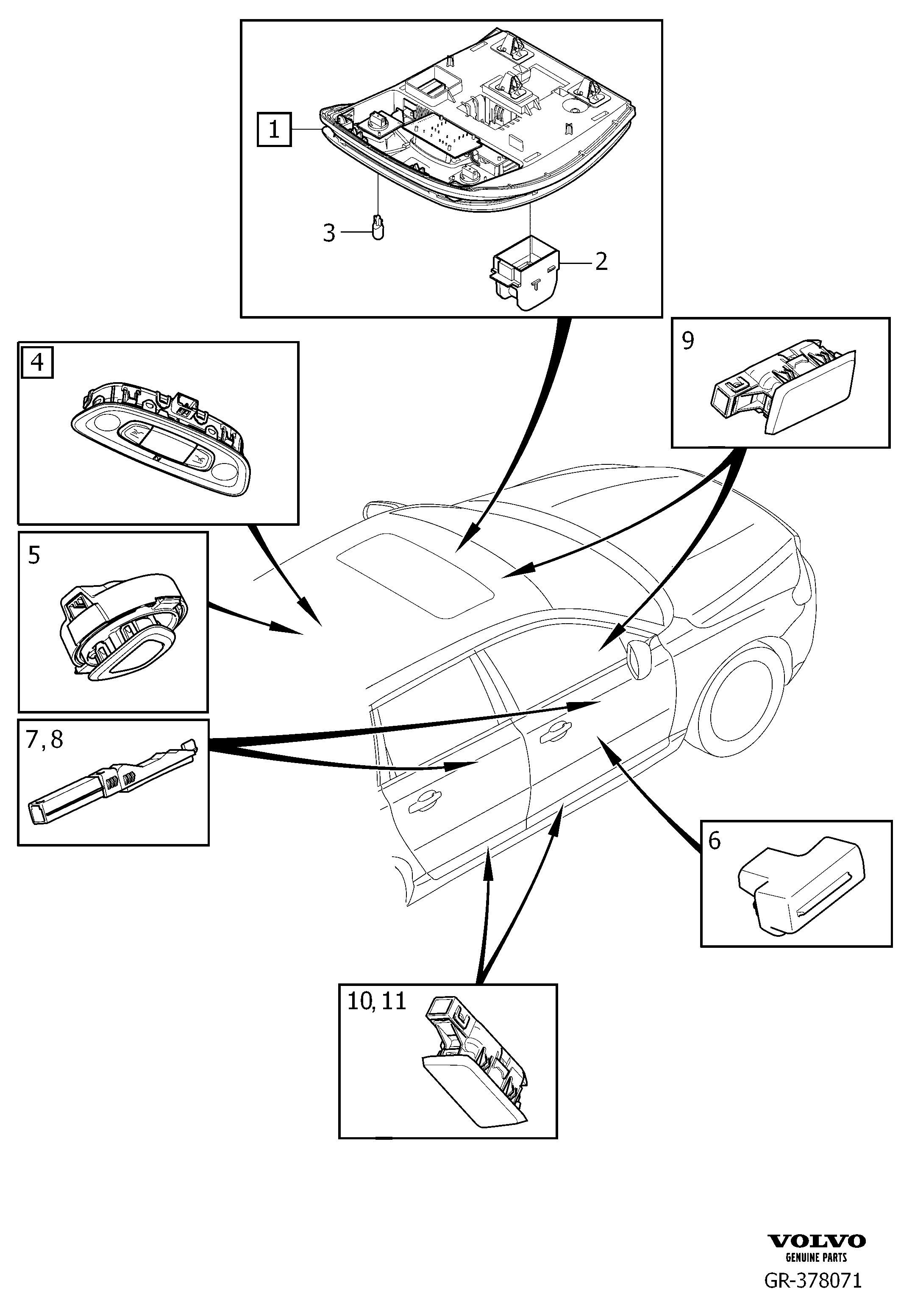 1
3
2
4
9
5
7, 8
6
10, 11
VOLVO
GENUINE PARTS
GR-378071