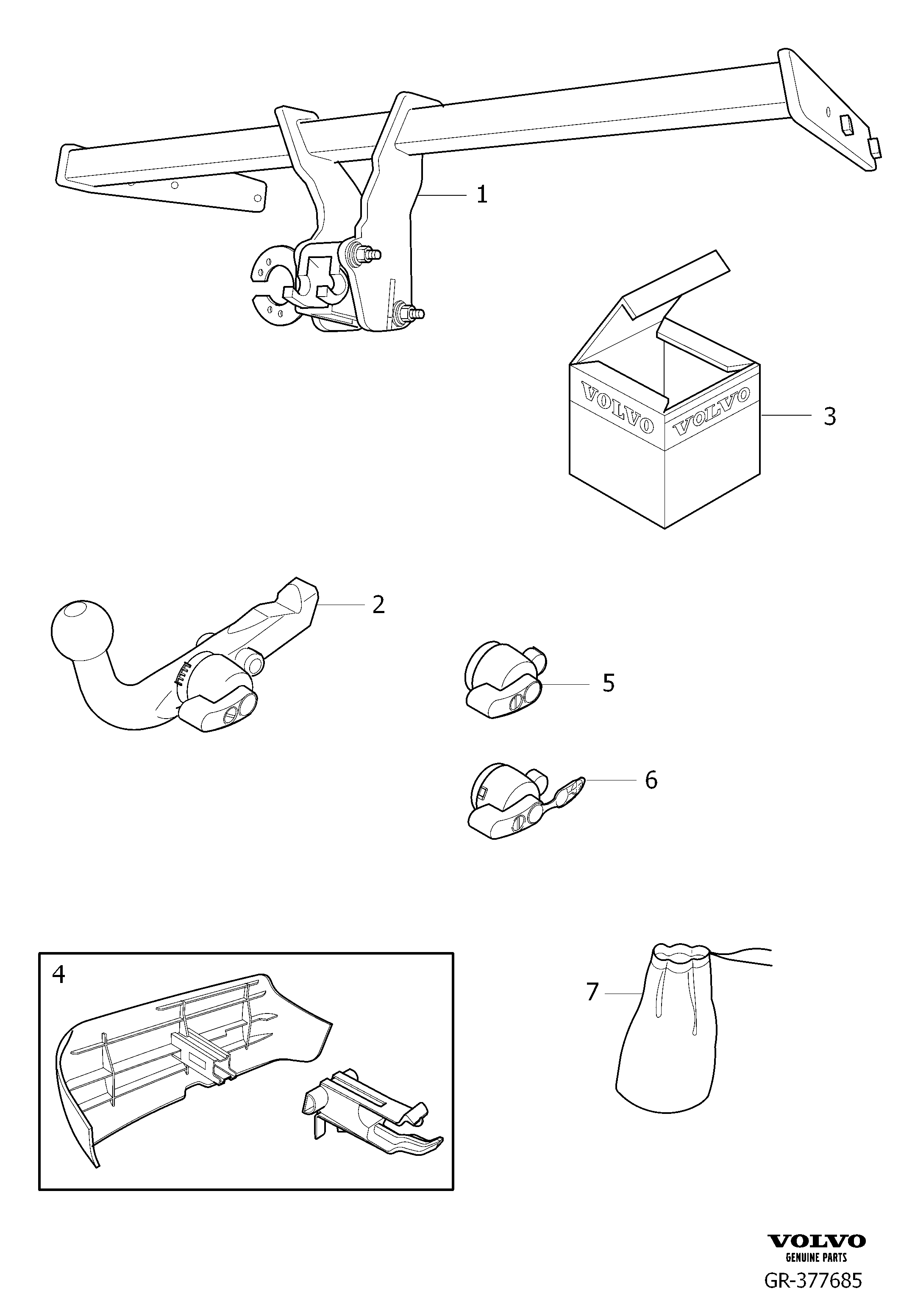 1

VOLVO VOLVO
3

2

5

6

4

7

VOLVO
GENUINE PARTS
GR-377685