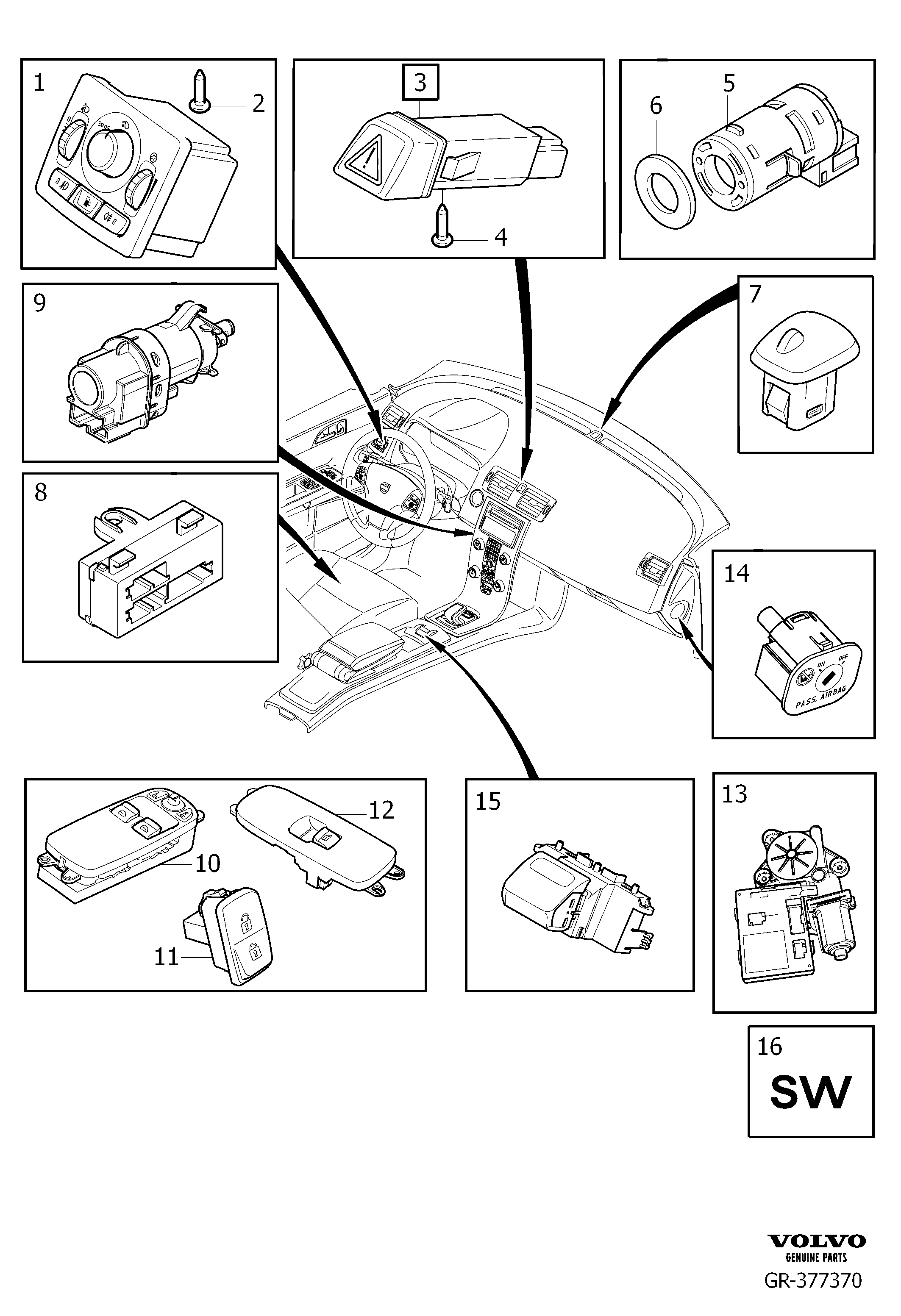 1
2
3
4
6
5
9
7
8
14
ON OFF
PASS. AIRBAG
12
10
11
15
13
16
SW
VOLVO
GENUINE PARTS
GR-377370