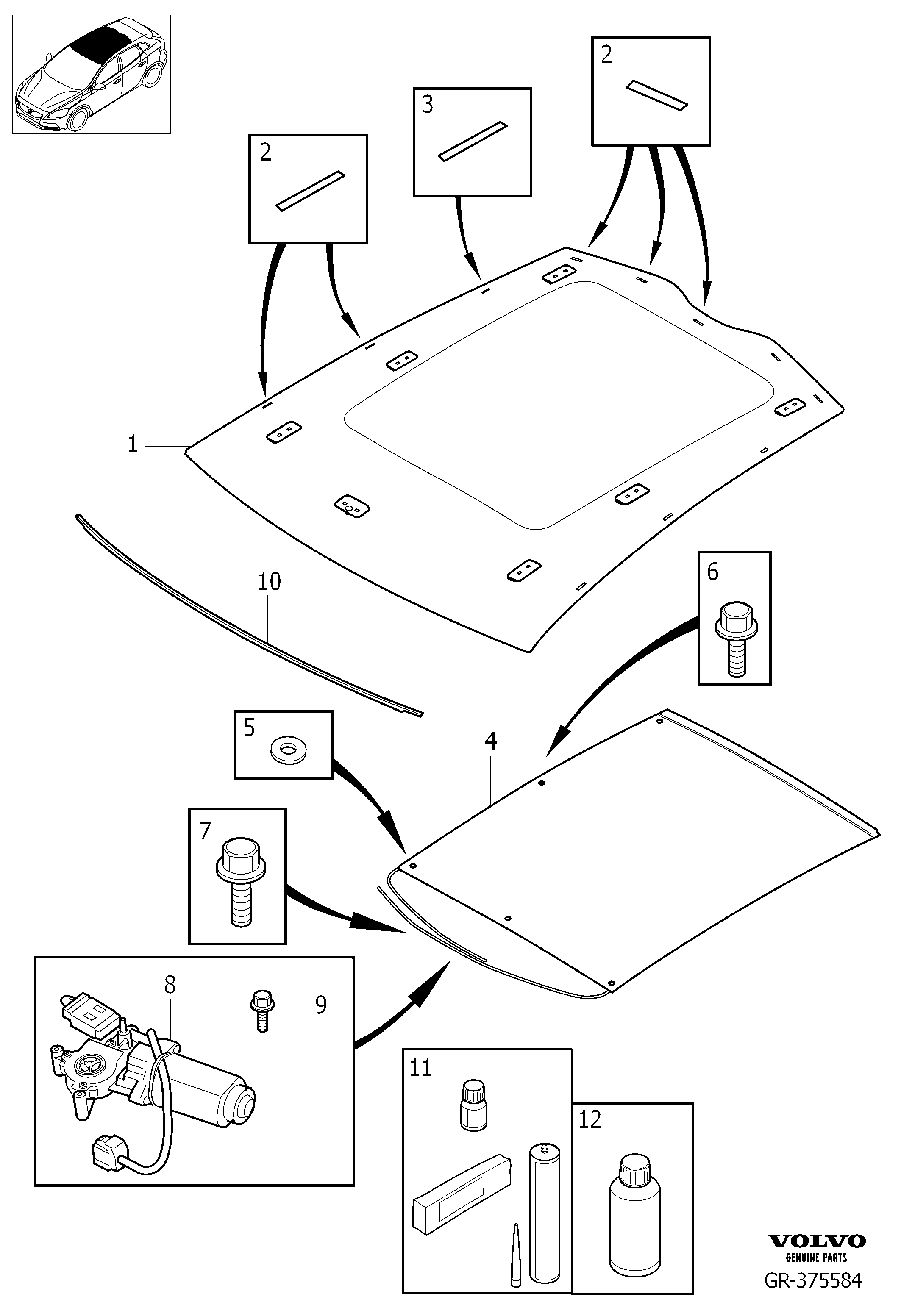 2
3
2
1
10
6
5
4
7
8
9
11
12
VOLVO
GENUINE PARTS
GR-375584