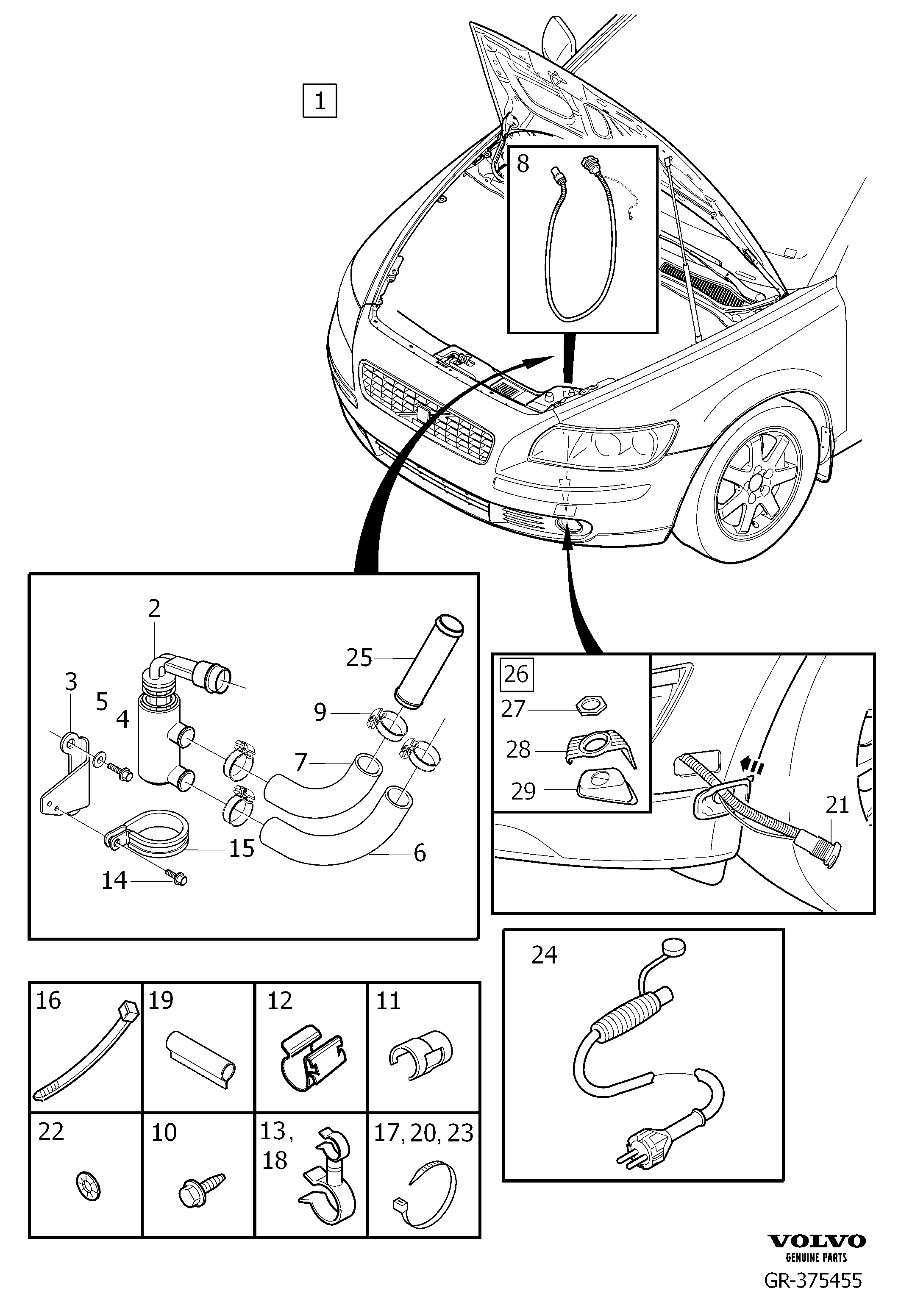 1

8

2

25

3

5

4

9

7

15

6

14

26

27

28

29

21

24

16

19

12

11

22

10

13,
18

17, 20, 23

VOLVO
GENUINE PARTS

GR-375455