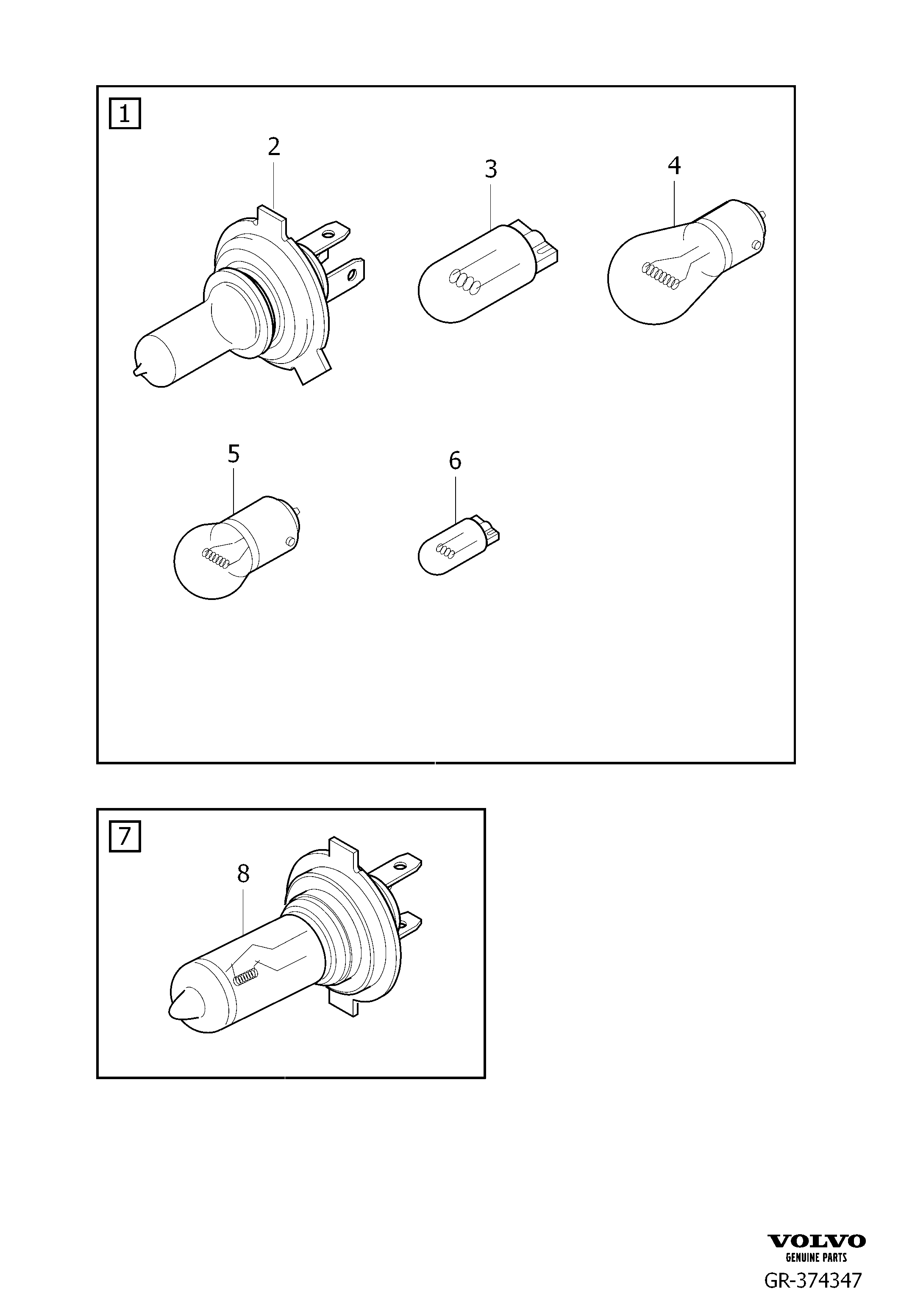 1
2
3
4
5
6

7
8

VOLVO
GENUINE PARTS
GR-374347