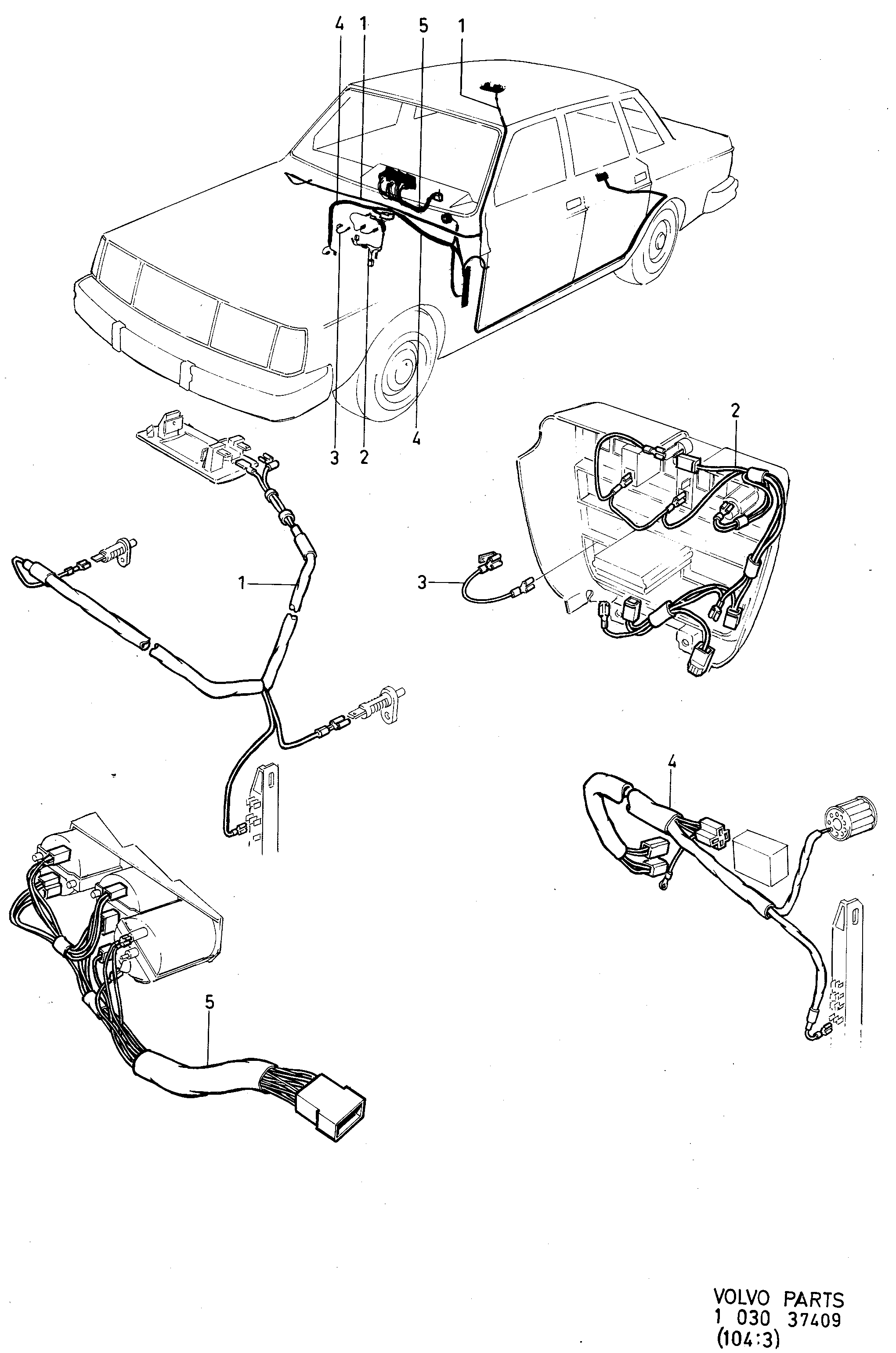 4 1 5 1

3 2 4

2

1

3

4

5

VOLVO PARTS
1 030 37409
(104:3)