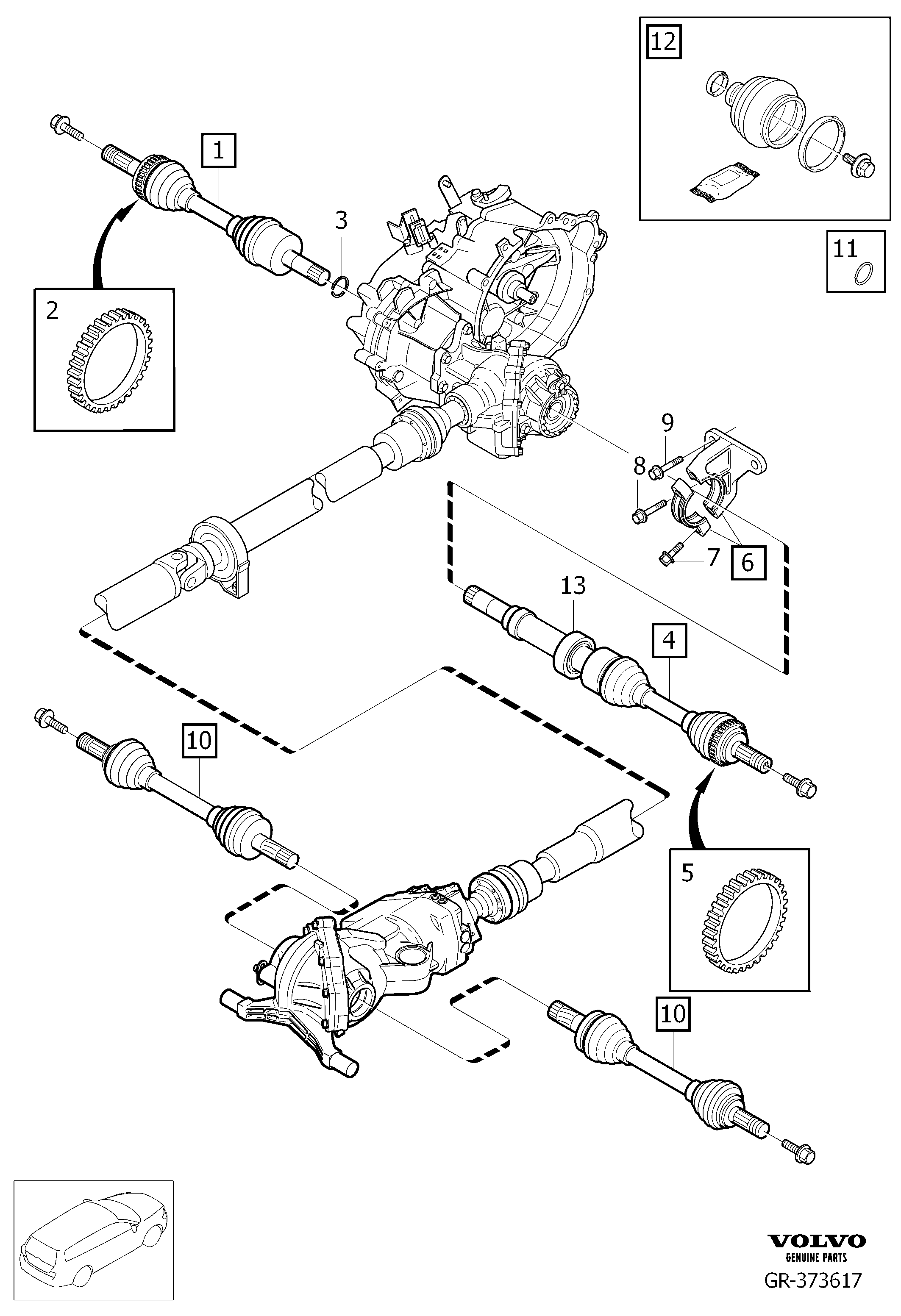 12

1

3

11

2

9

8

7

6

13

4

10

5

10

VOLVO
GENUINE PARTS
GR-373617