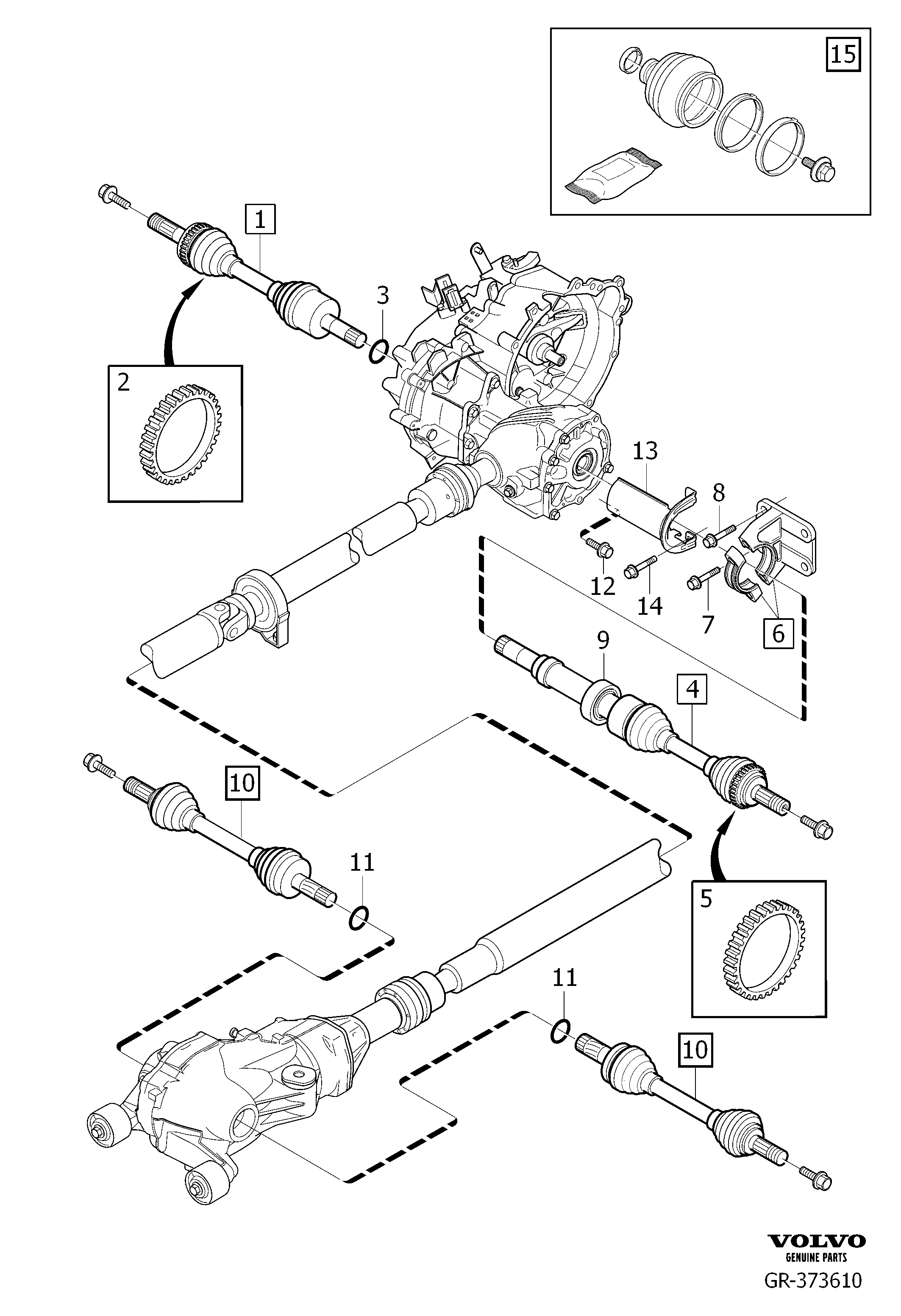 15
1
3
2
13
8
12
14
7
6
9
4
10
11
5
11
10
VOLVO
GENUINE PARTS
GR-373610