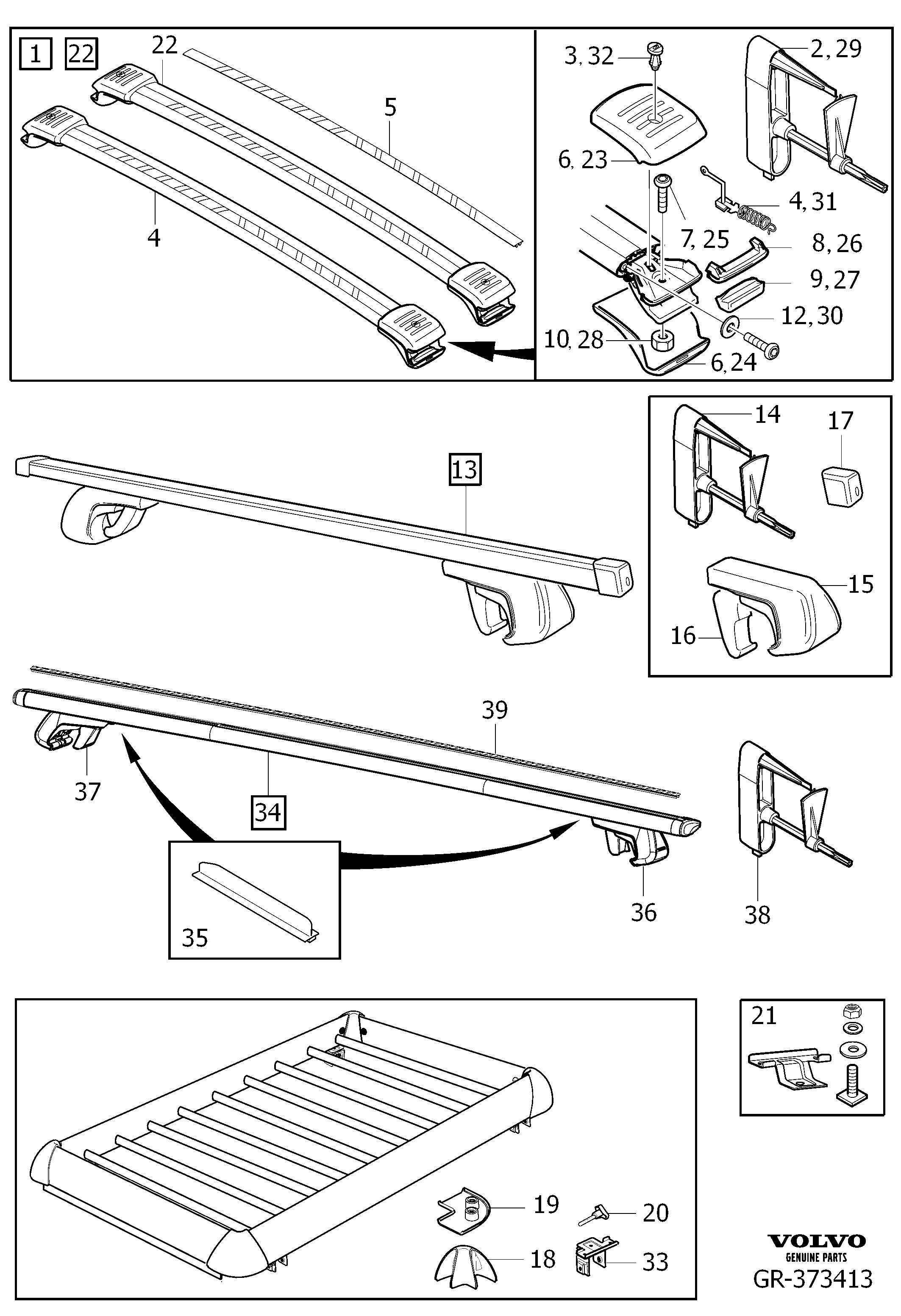 1 22
22
5
4
3, 32
2, 29
6, 23
4, 31
7, 25
8, 26
9, 27
12, 30
10, 28
6, 24
13
14
17
15
16
39
37
34
35
36
38
21
19
20
18
33
VOLVO
GENUINE PARTS
GR-373413