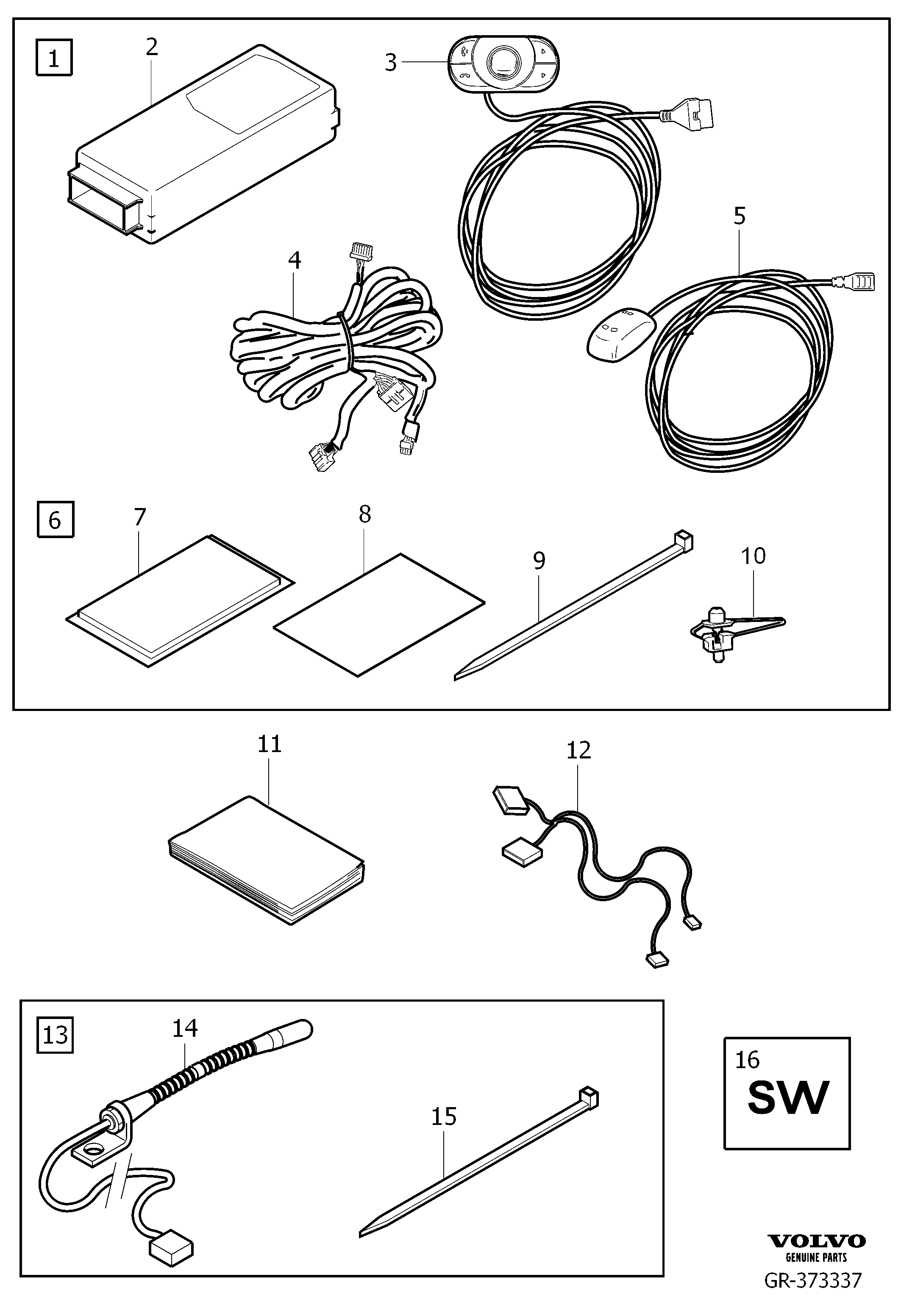 1
2
3
4
5
6
7
8
9
10
11
12
13
14
15
16
SW

VOLVO
GENUINE PARTS
GR-373337