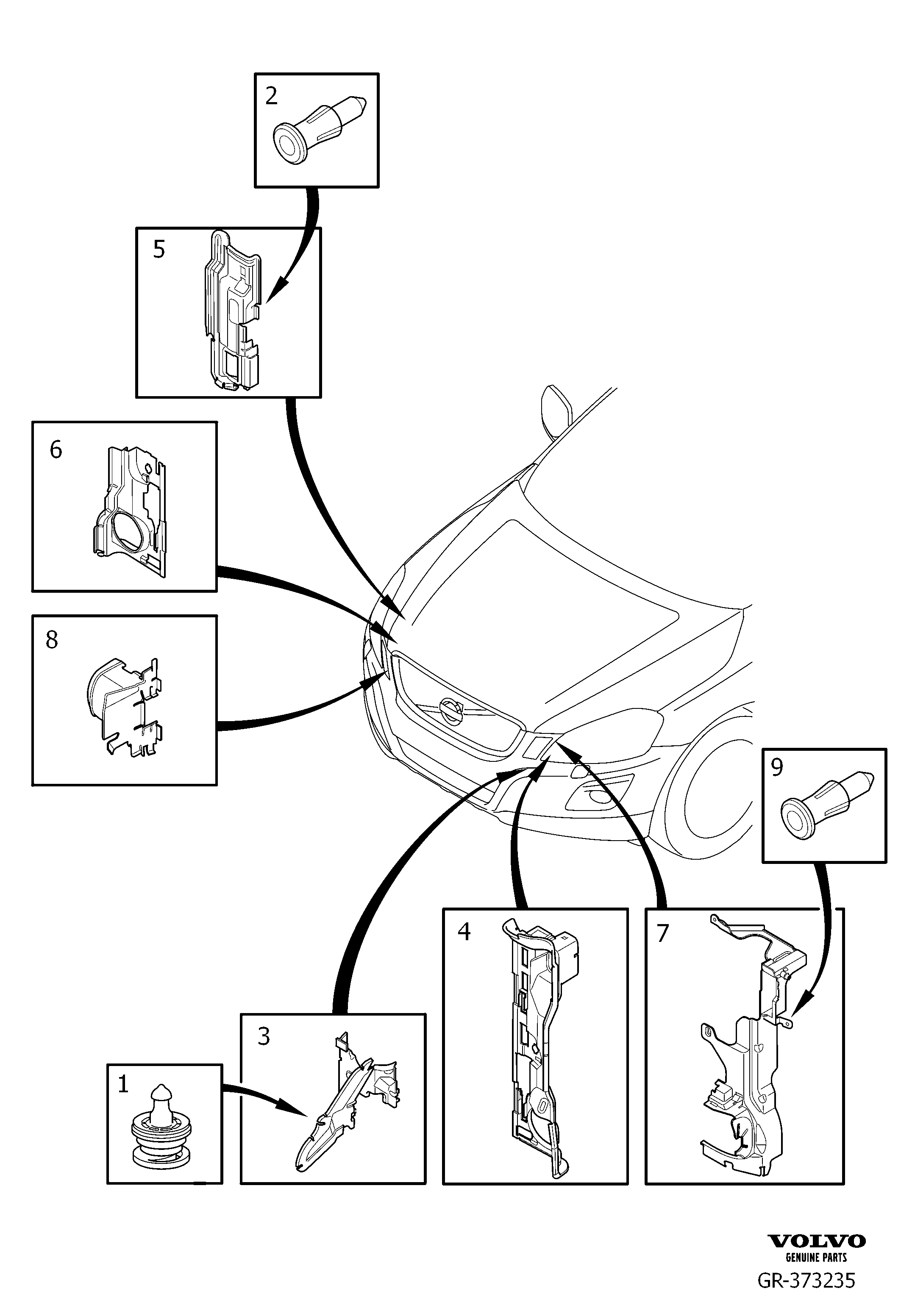 2

5

6

8

9

4

7

3

1

VOLVO
GENUINE PARTS
GR-373235