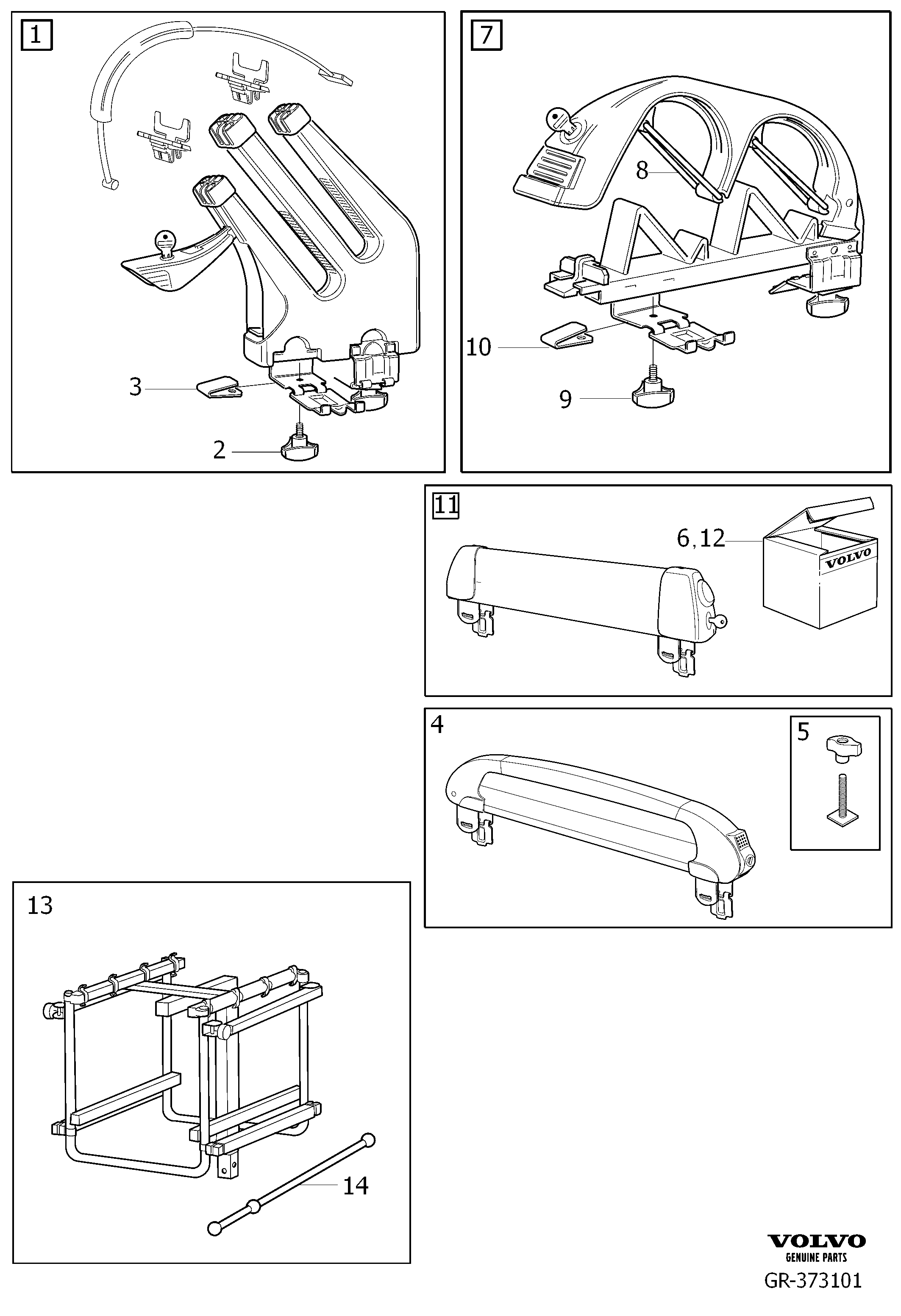 1

3

2

7

8

10

9

11

6,12

VOLVO

4

5

13

14

VOLVO
GENUINE PARTS

GR-373101