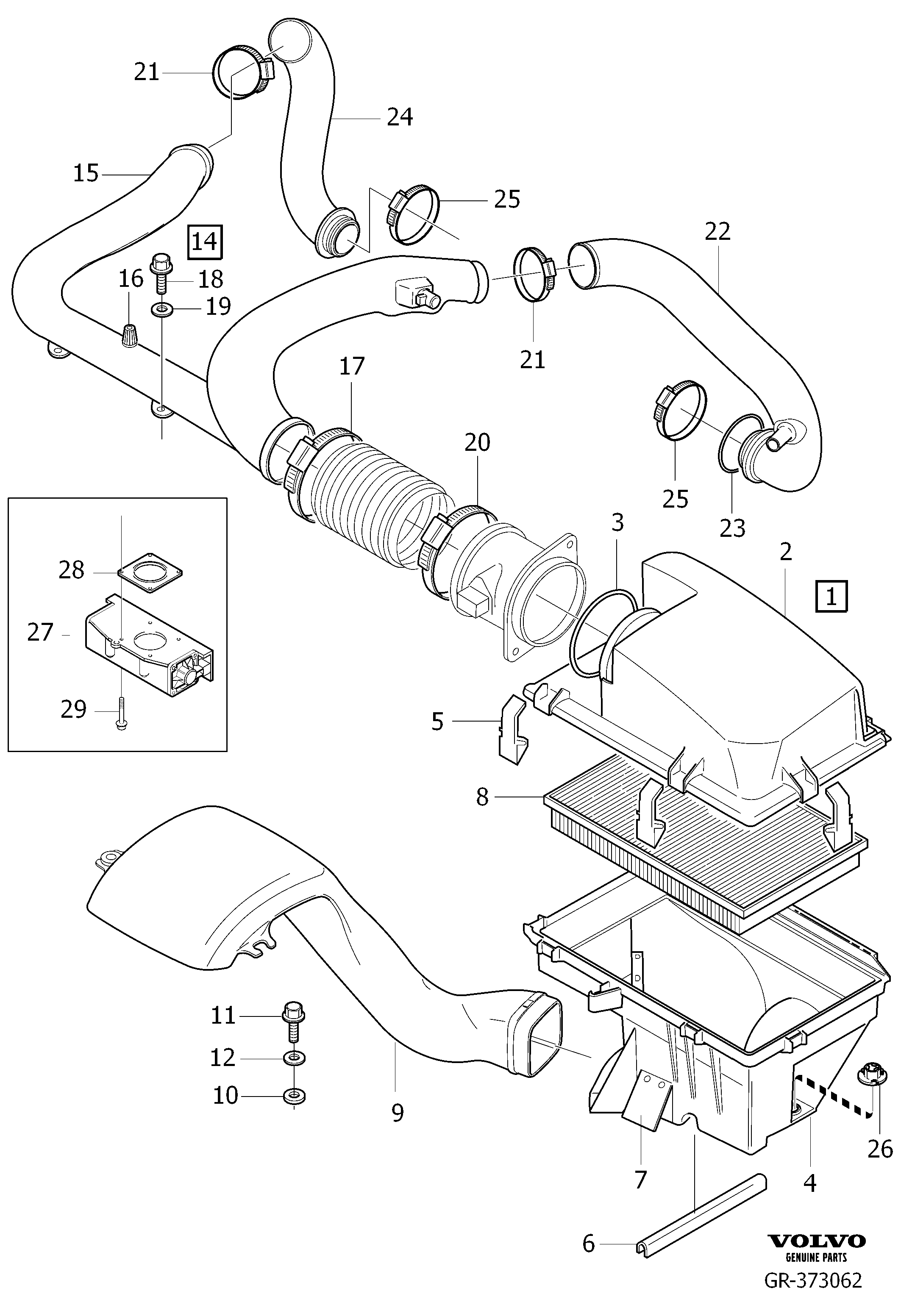 21
24
15
25
14
22
16
18
19
21
17
20
25
23
3
2
1
28
27
29
5
8
11
12
10
9
7
4
26
6
VOLVO
GENUINE PARTS
GR-373062