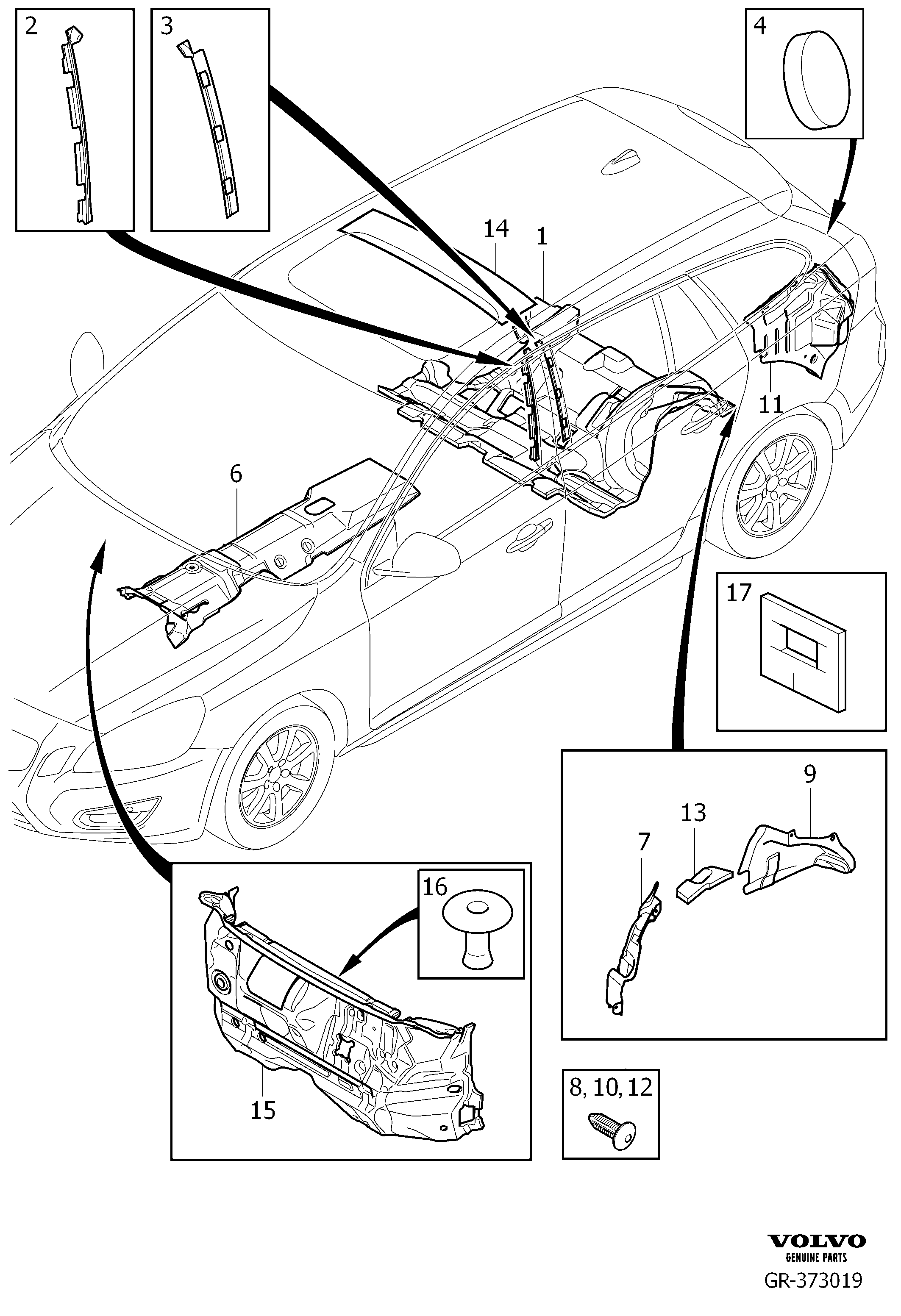 2

3

4

14

1

11

6

17

9

13

7

16

15

8, 10, 12

VOLVO
GENUINE PARTS
GR-373019