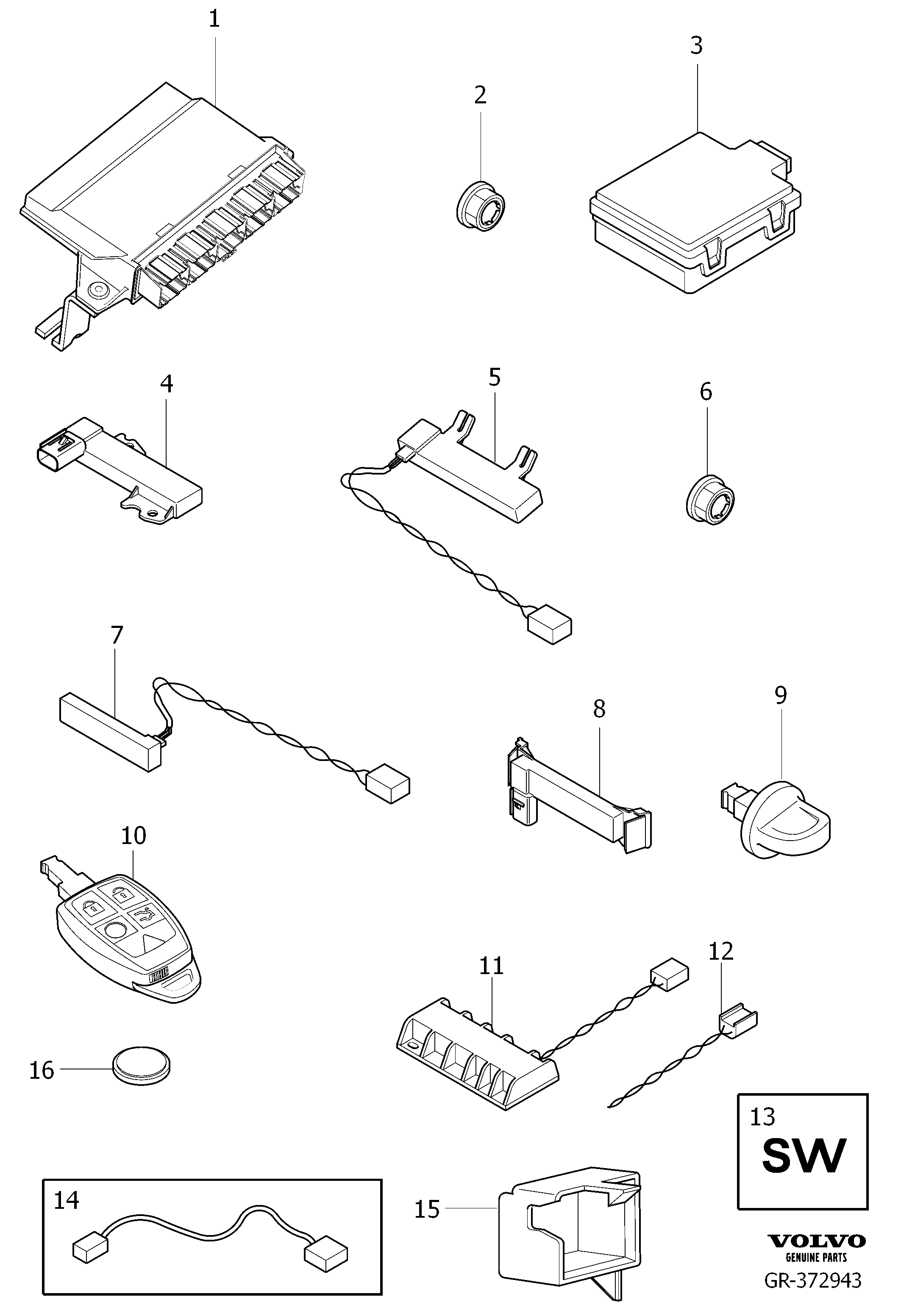 1
2
3
4
5
6
7
8
9
10
11
12
16
13
SW
14
15
VOLVO
GENUINE PARTS
GR-372943