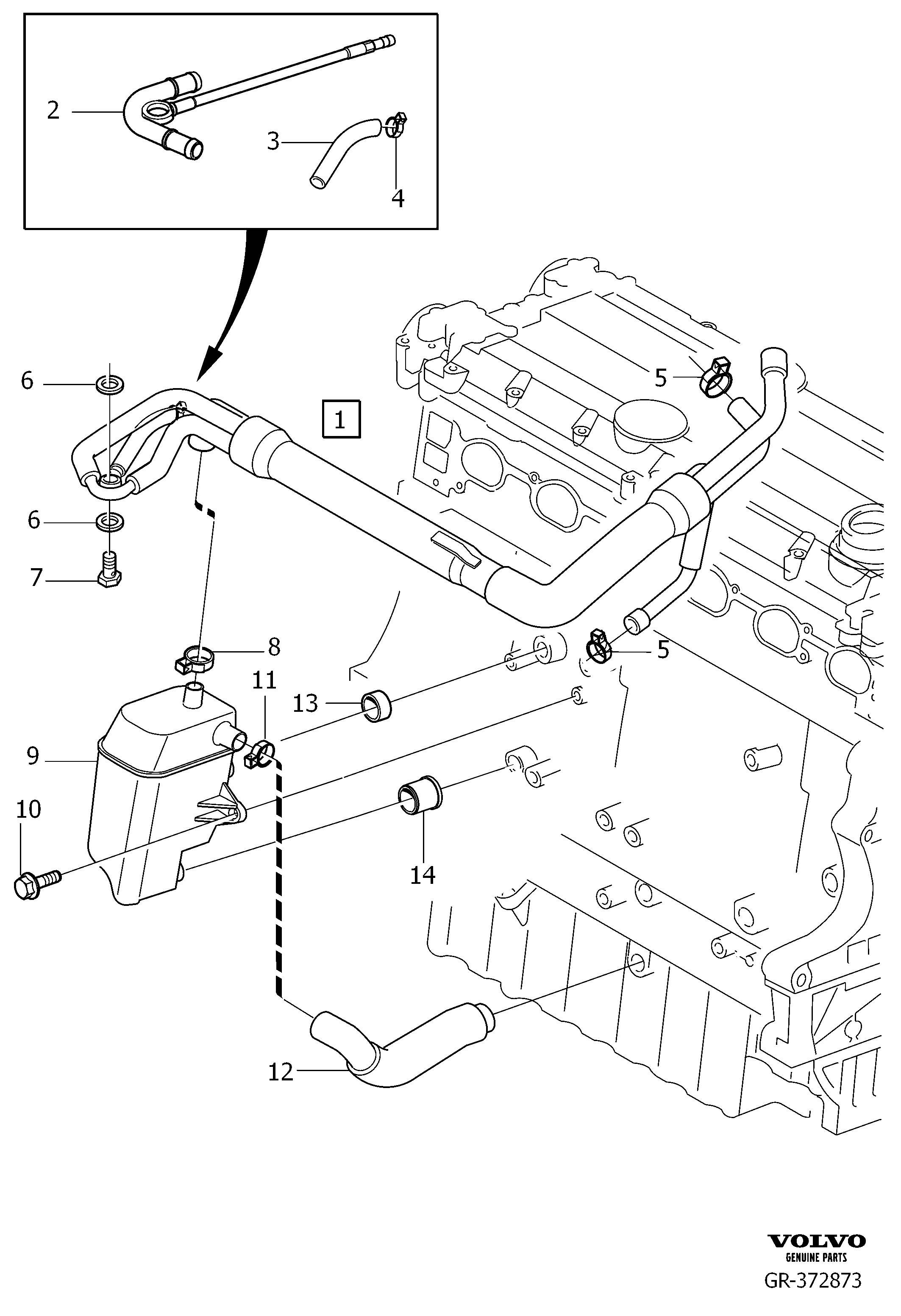 2
3
4
6
5
1
6
7
8
5
11
13
9
10
14
12

VOLVO
GENUINE PARTS
GR-372873